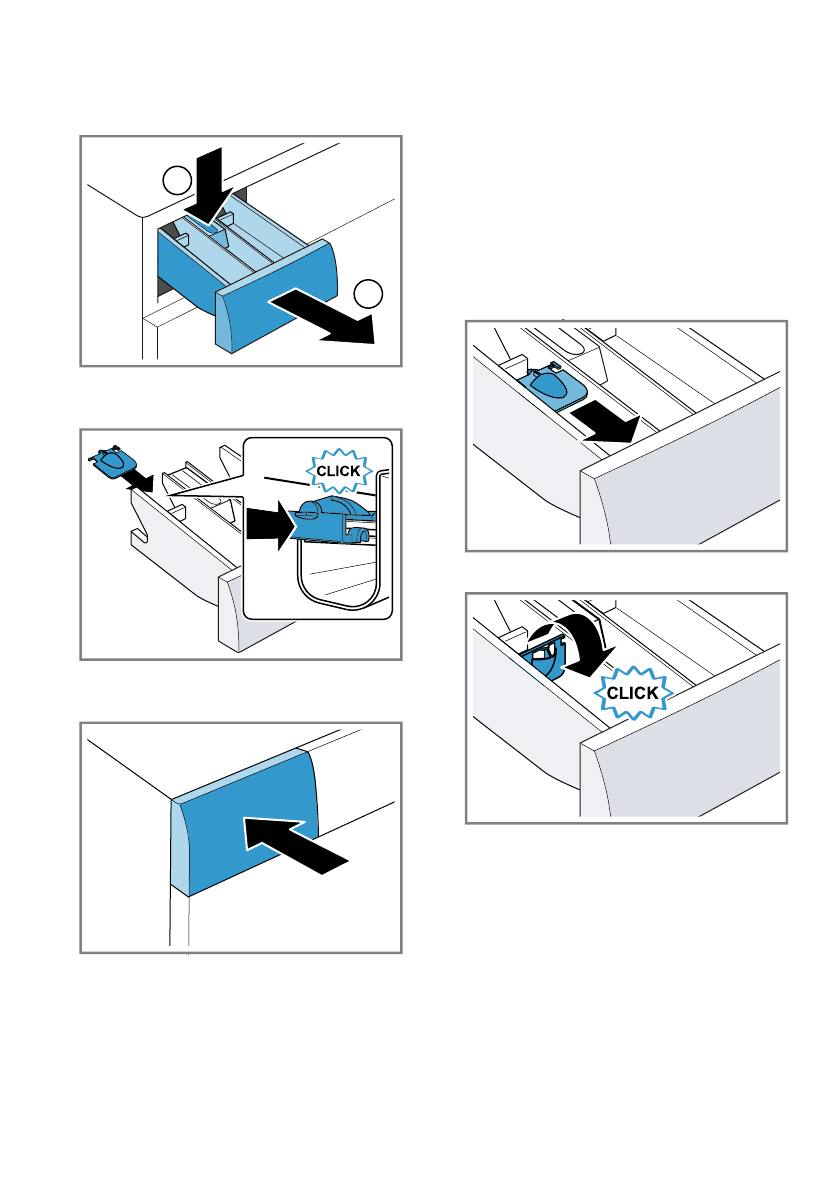 CLICK

CLICK