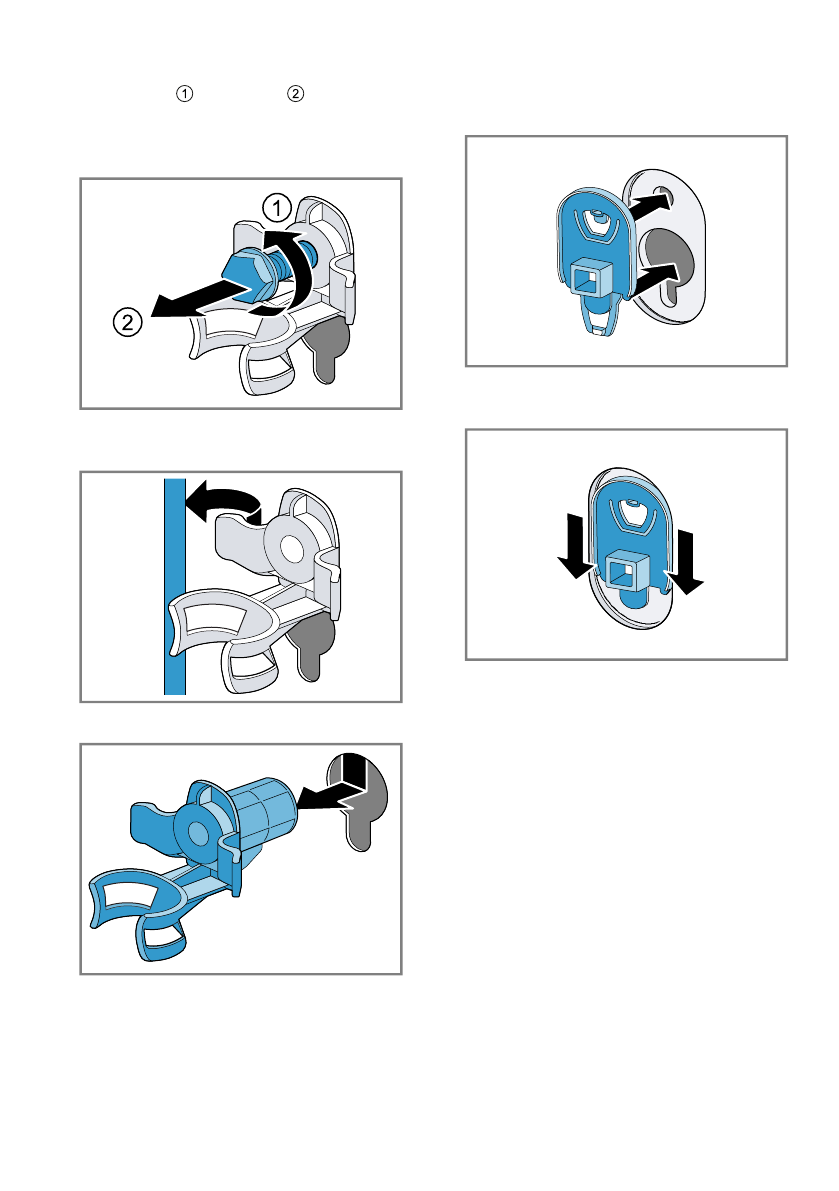 ① ②

①

②