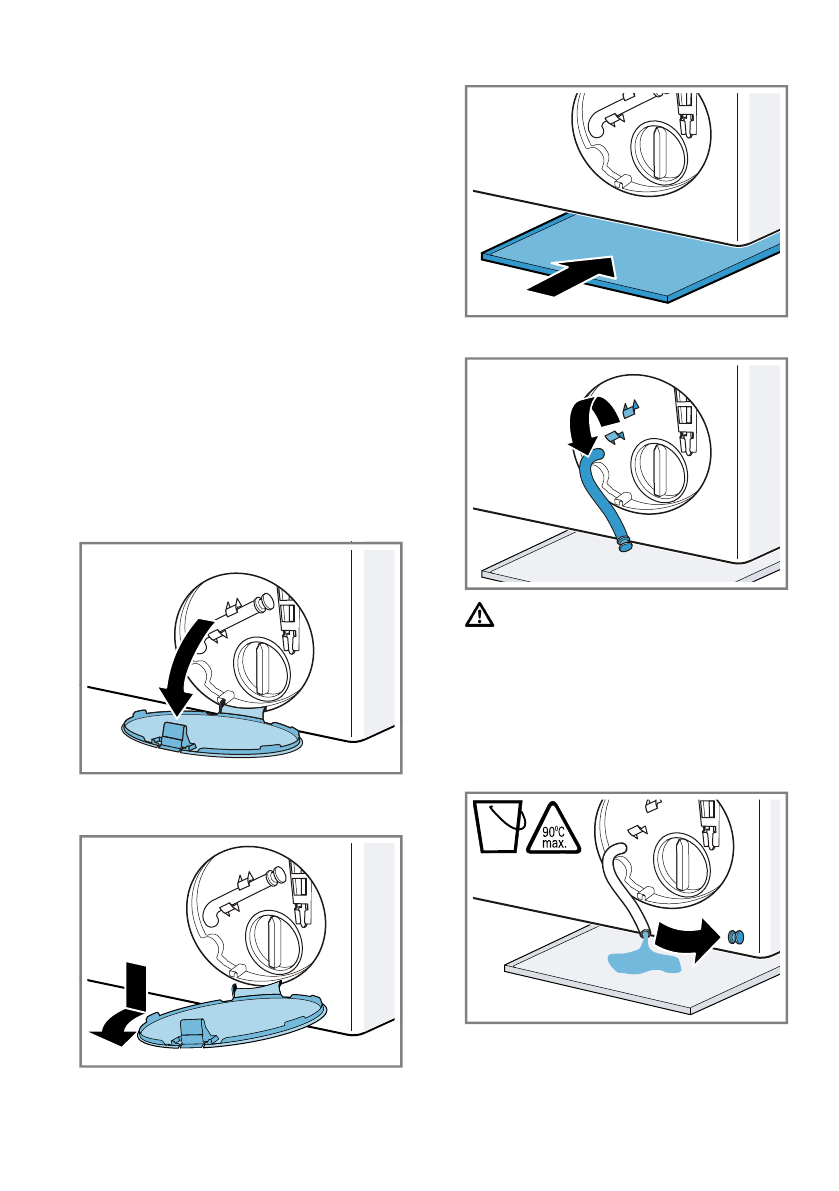 90°C
max.