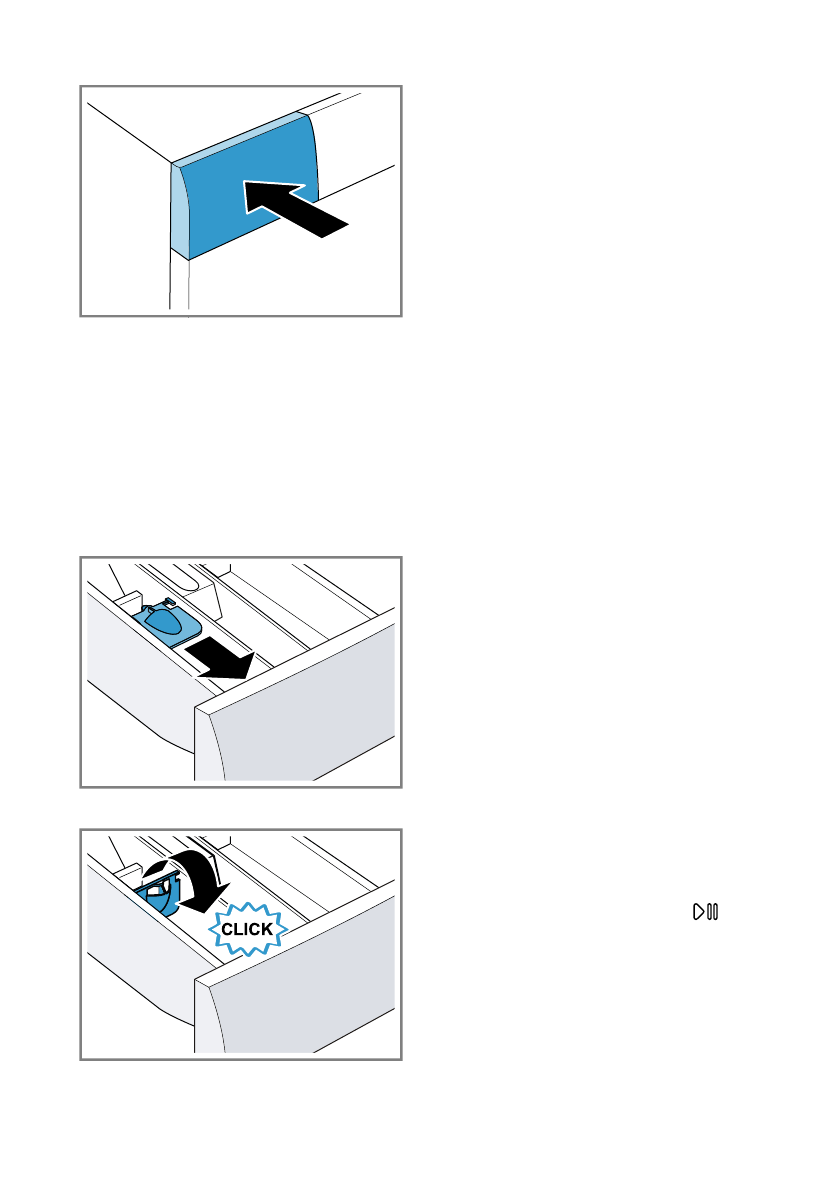 CLICK