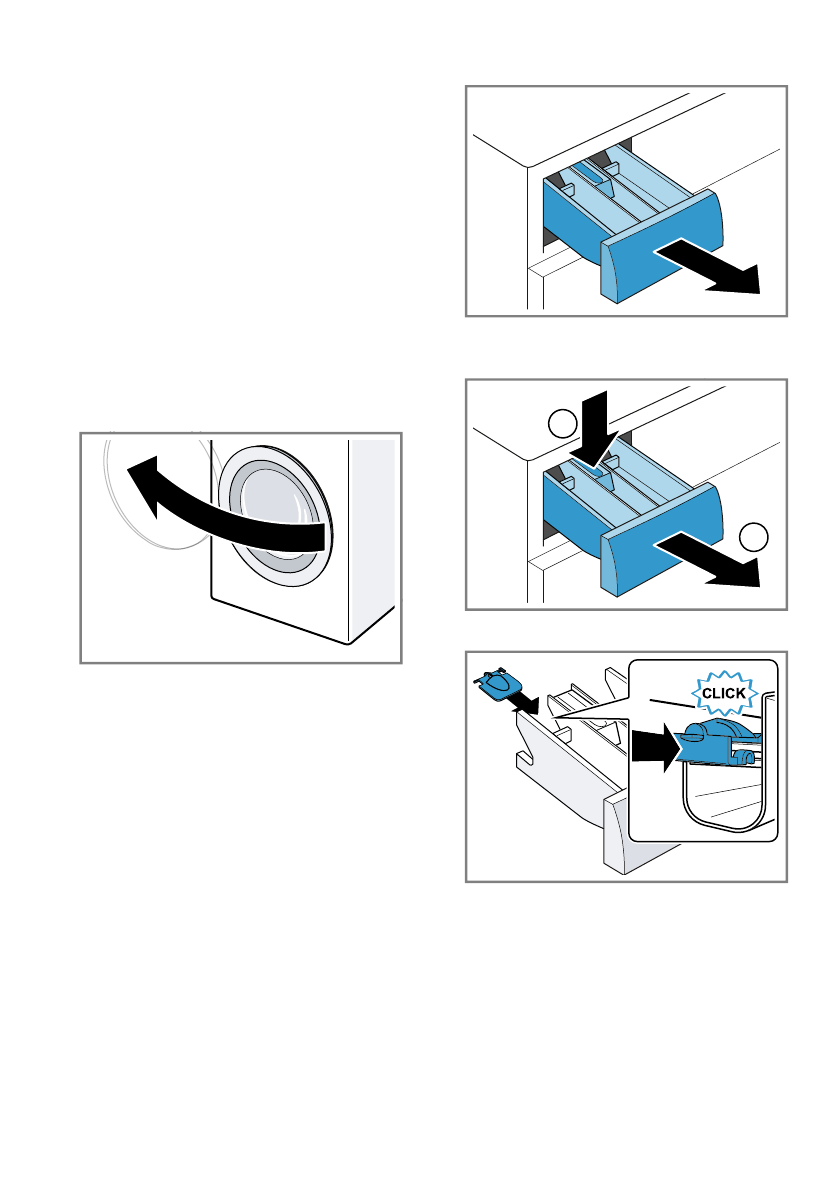 CLICK