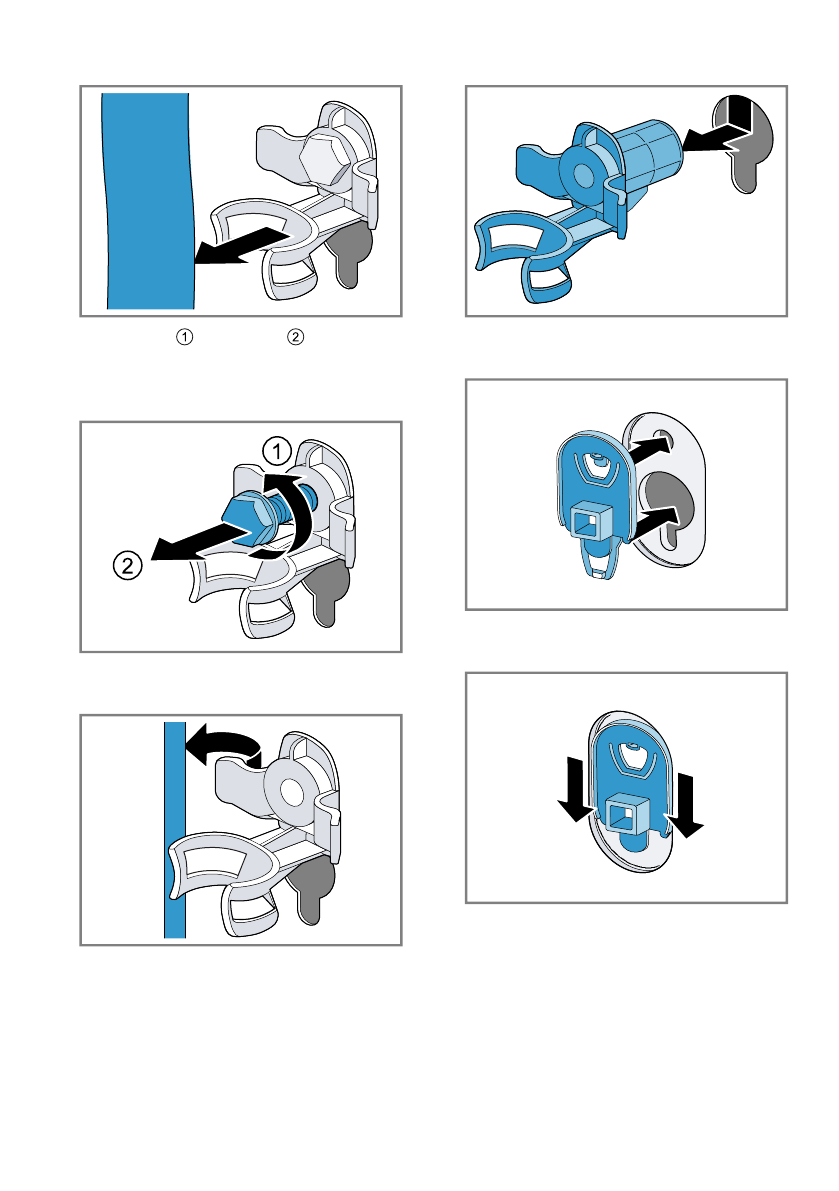 ①
②

①
②