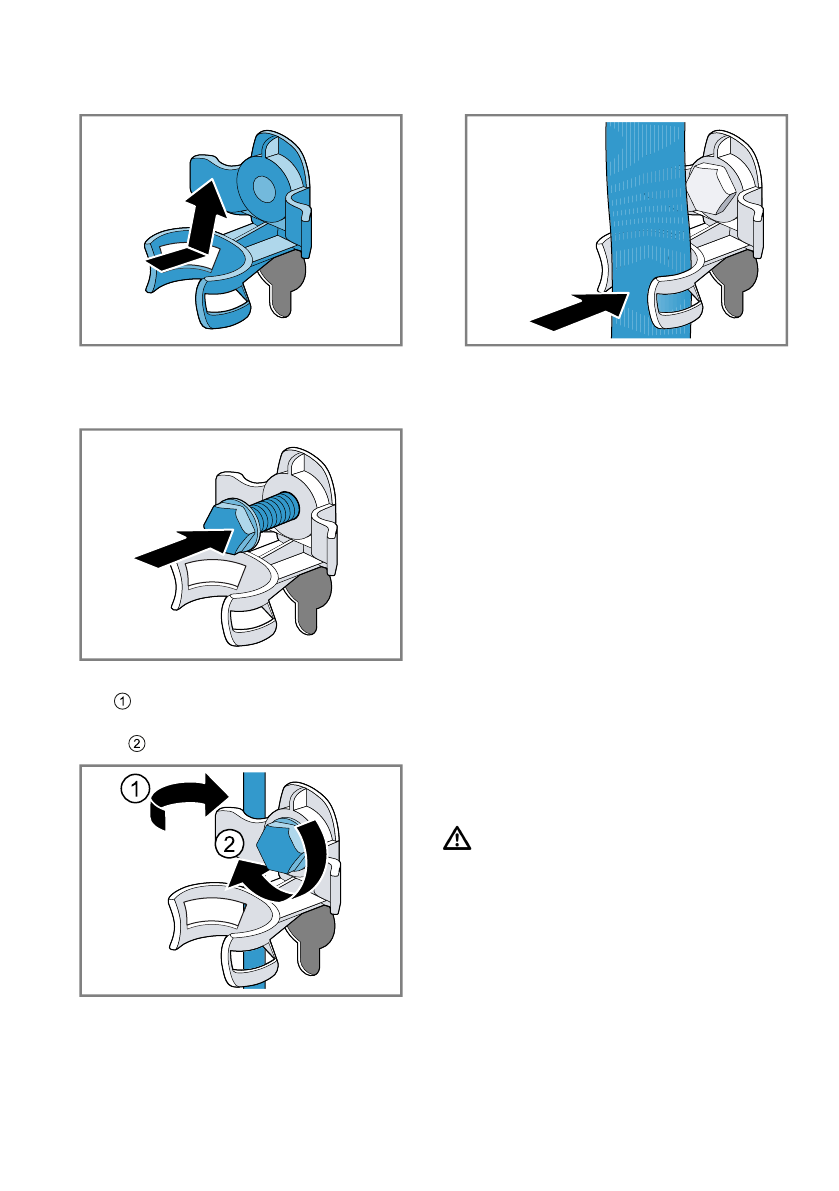 ①

②

1

2