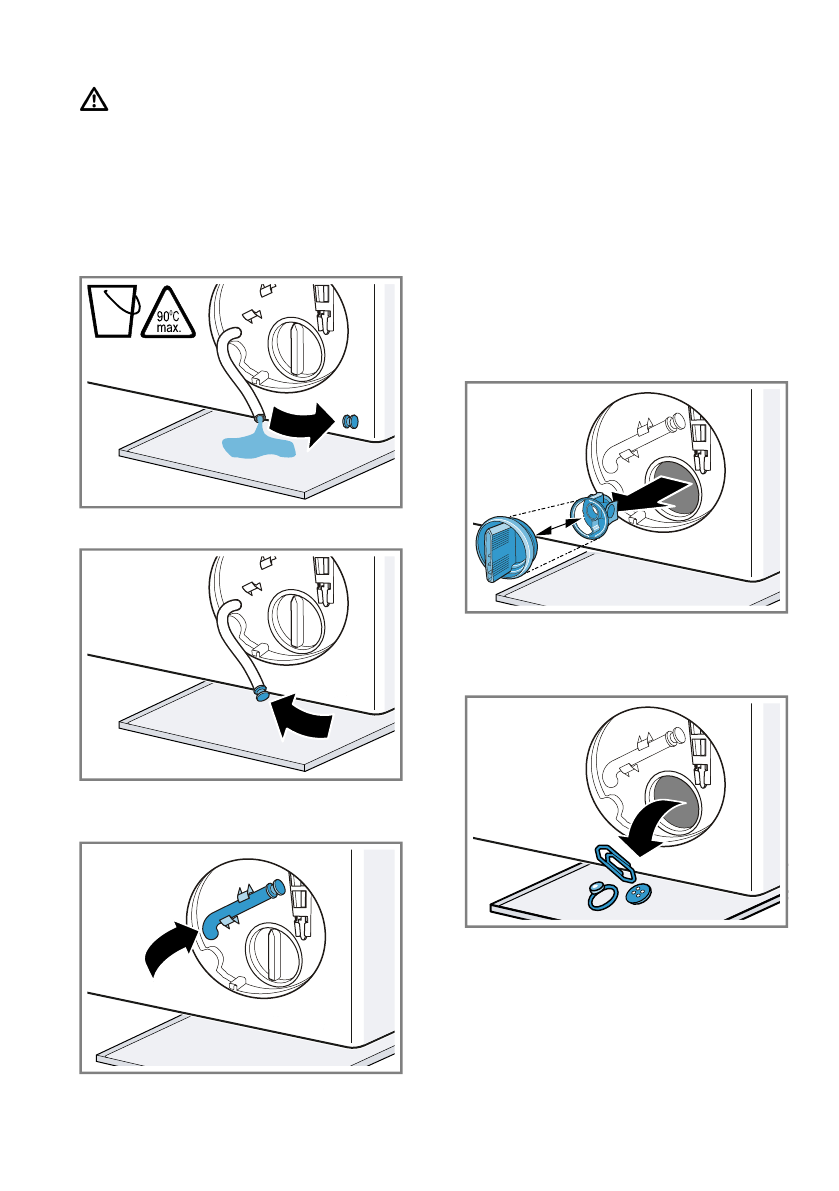 90°C max.