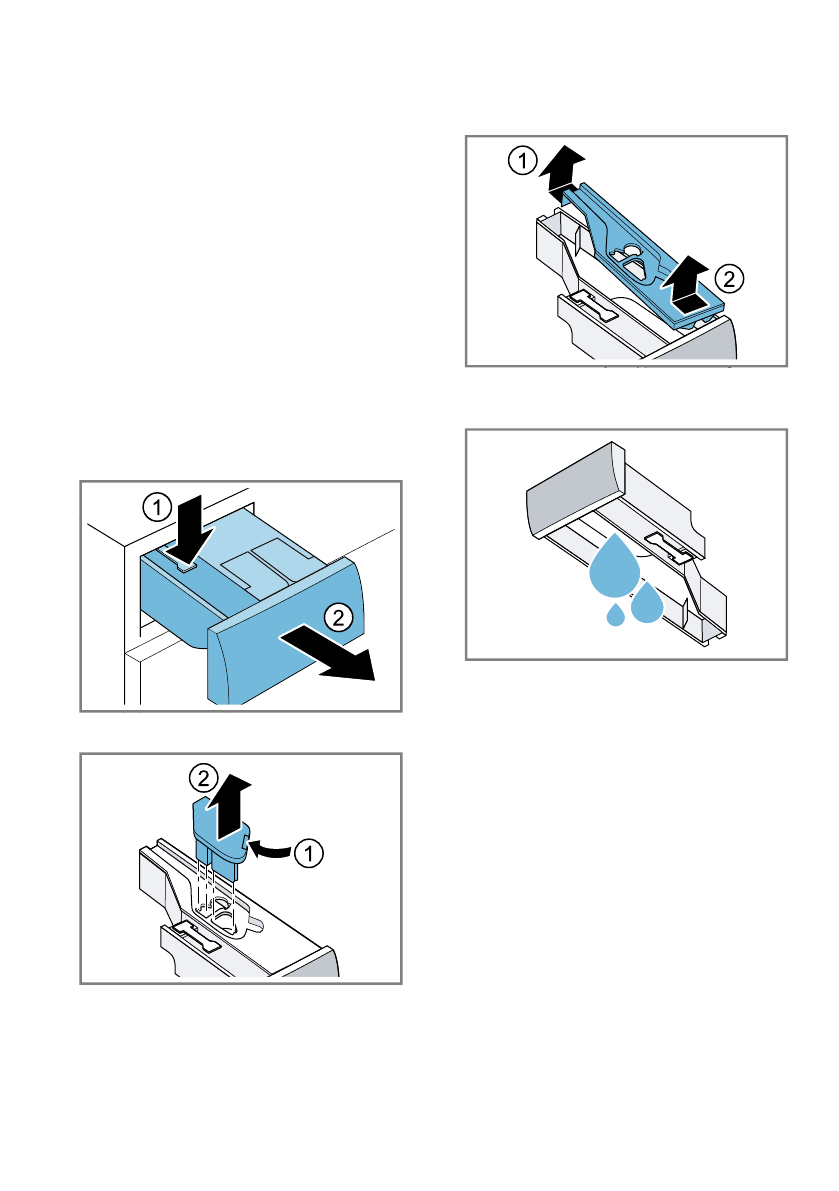 1
2

1
2

2
1