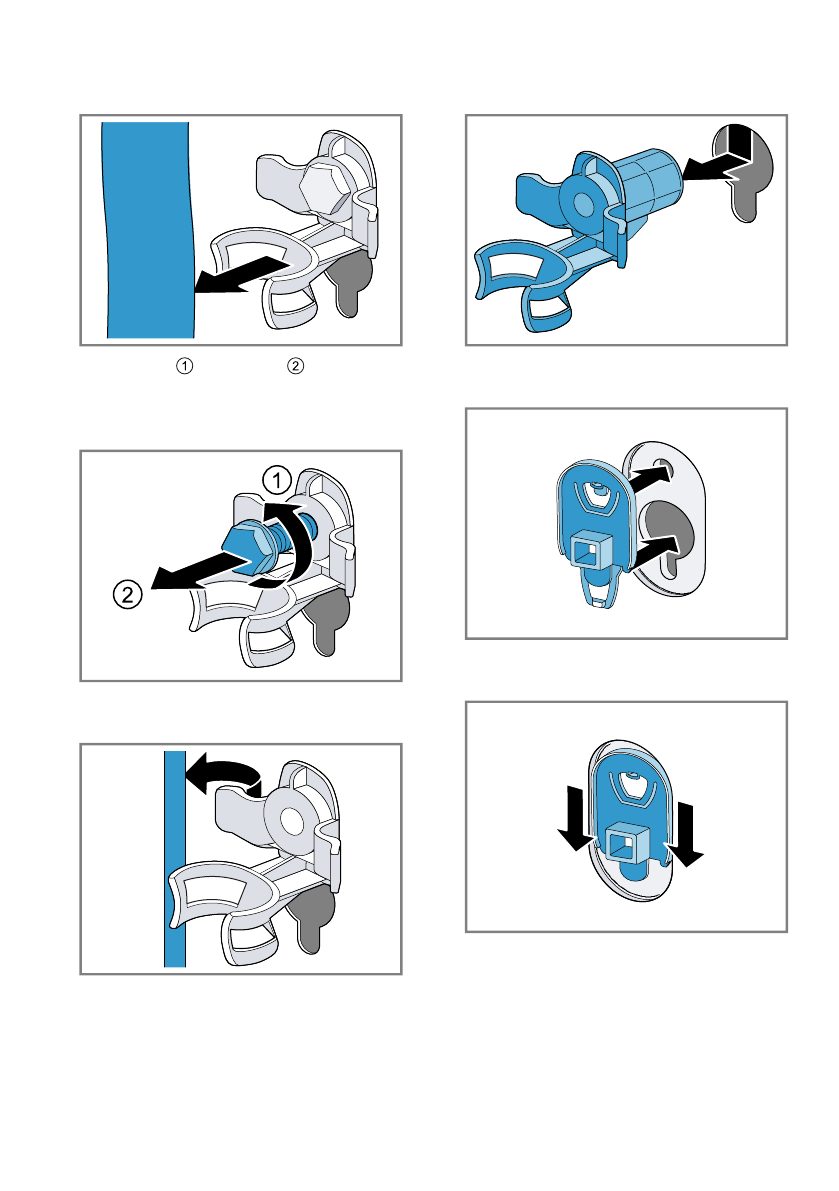 ① ②

①

②