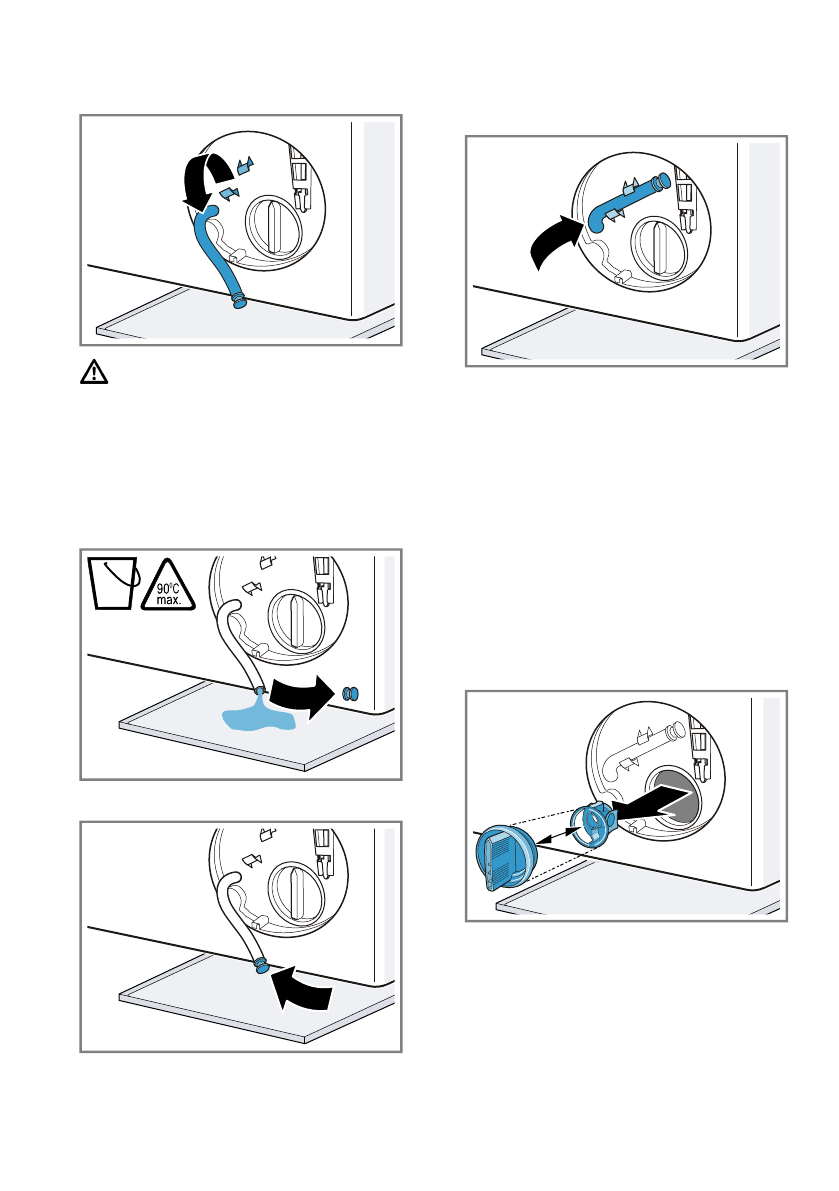 90°C
max.