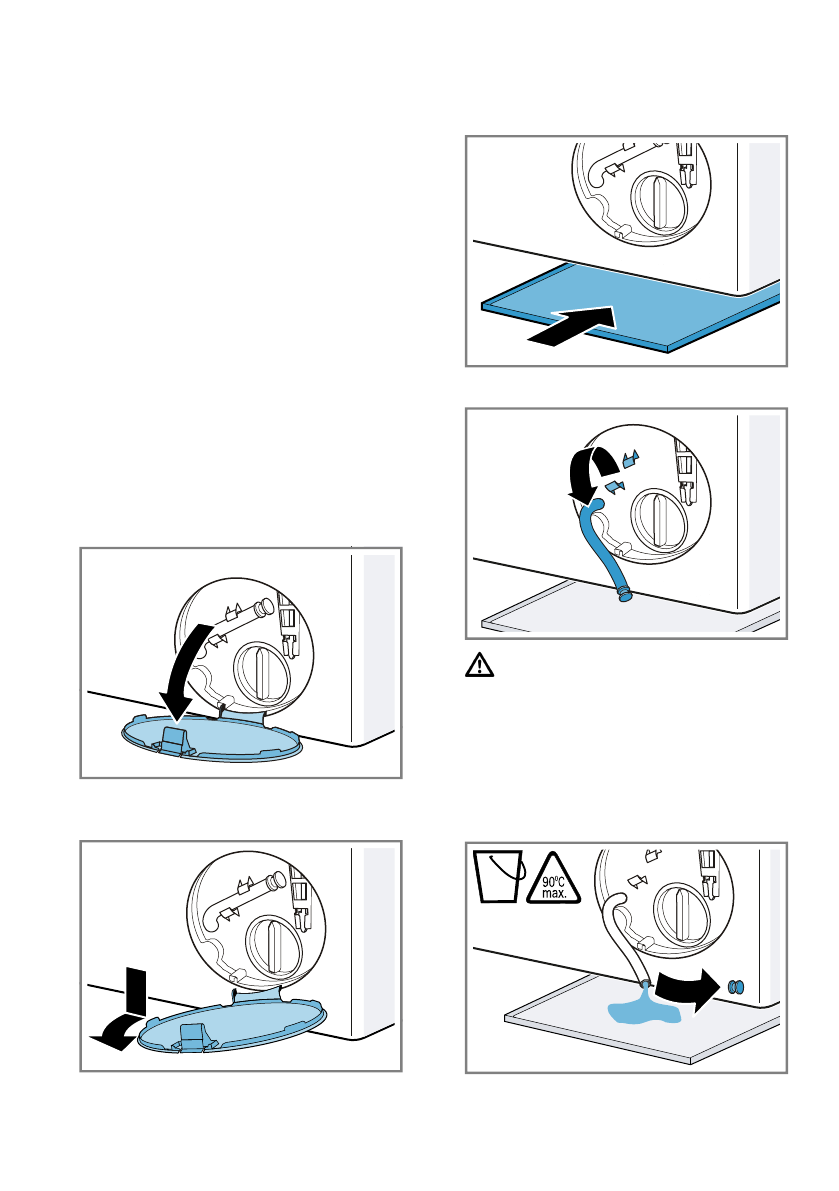 90°C
max.