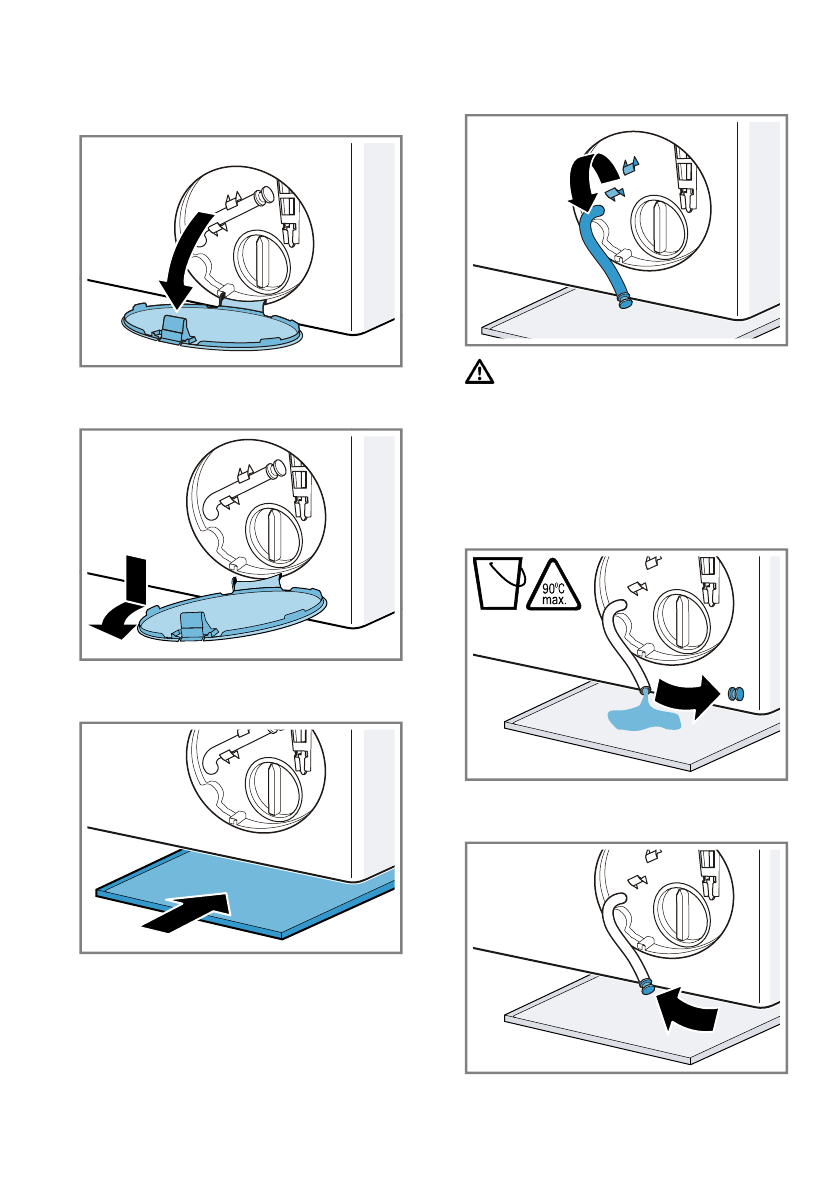 90°C max.