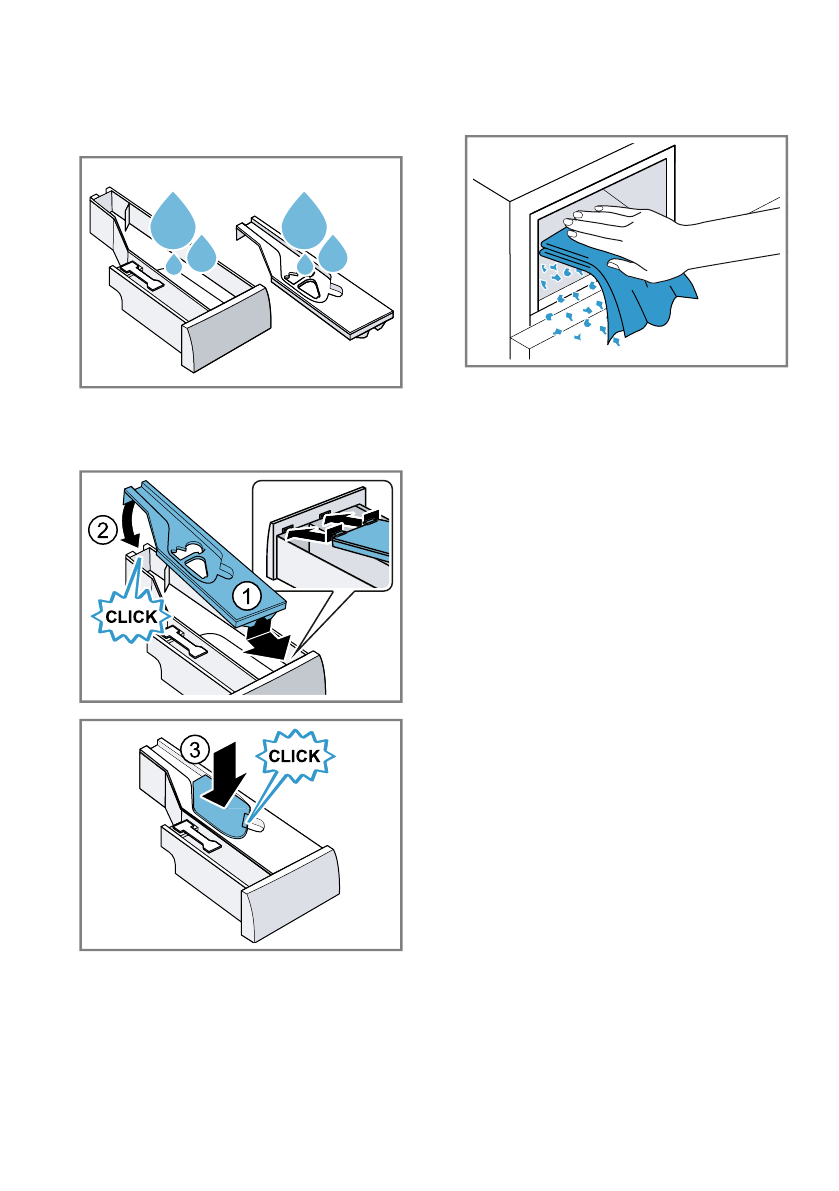 2

CLICK

1

3

CLICK