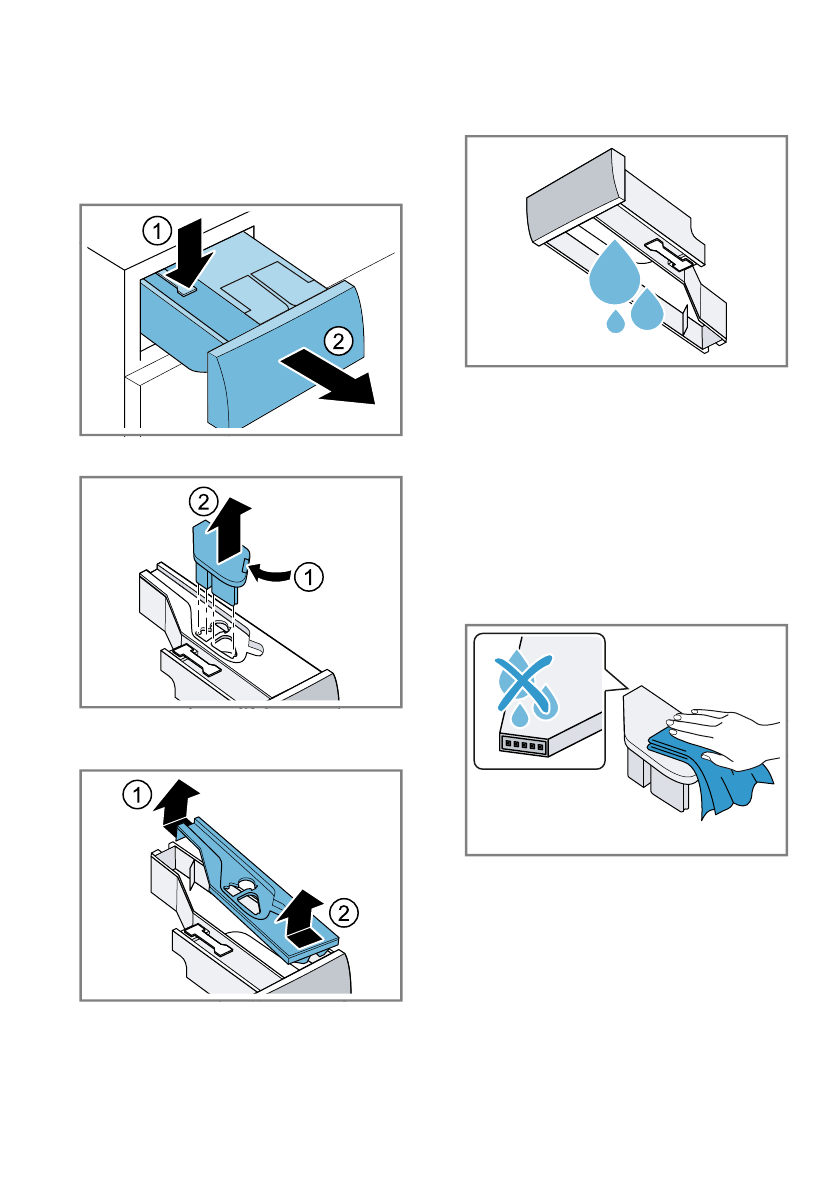 1
2

2
1

1
2