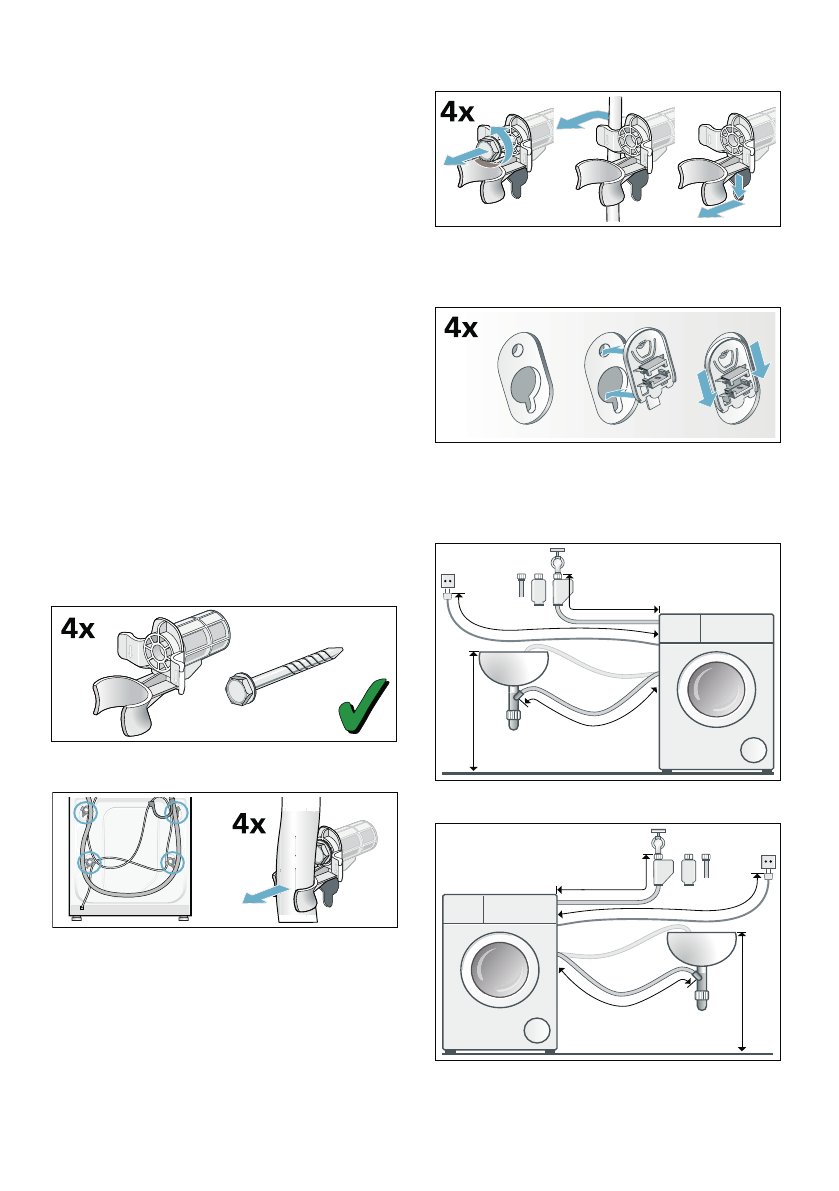 4x

4x

4x

4x