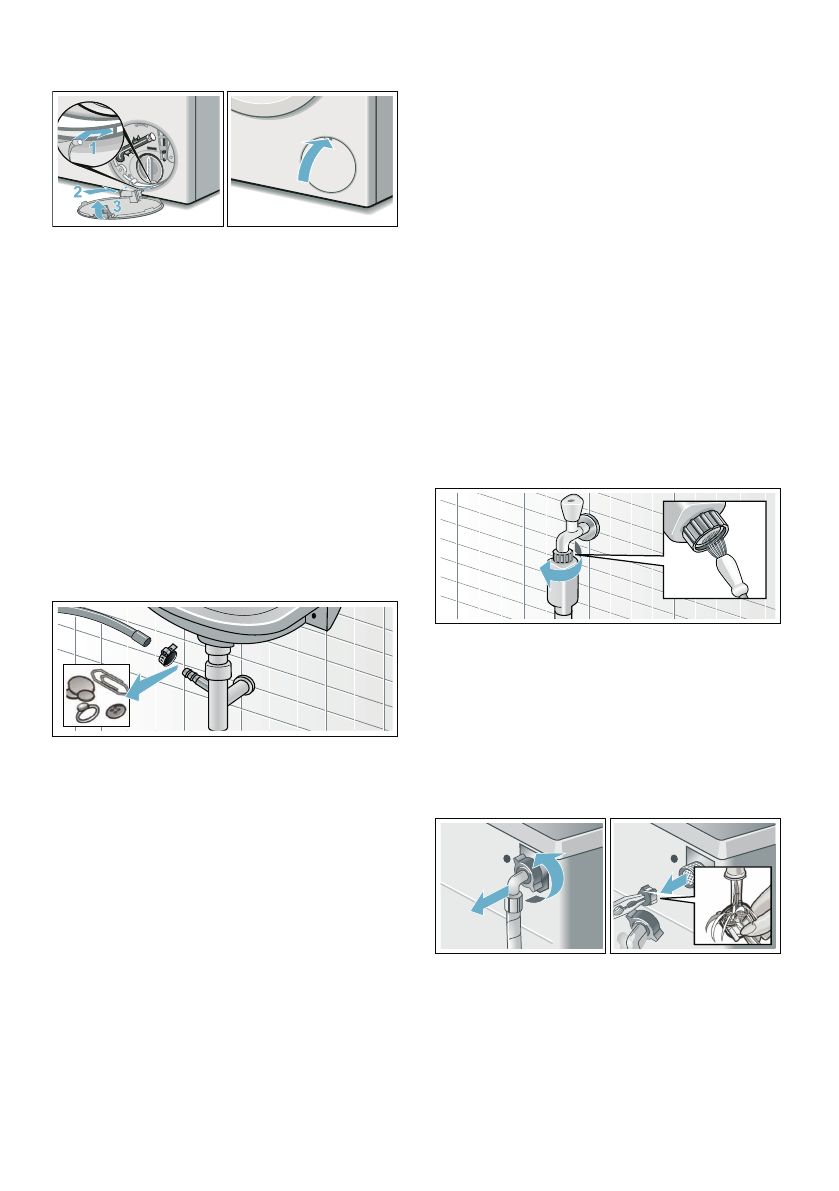 1
2
3