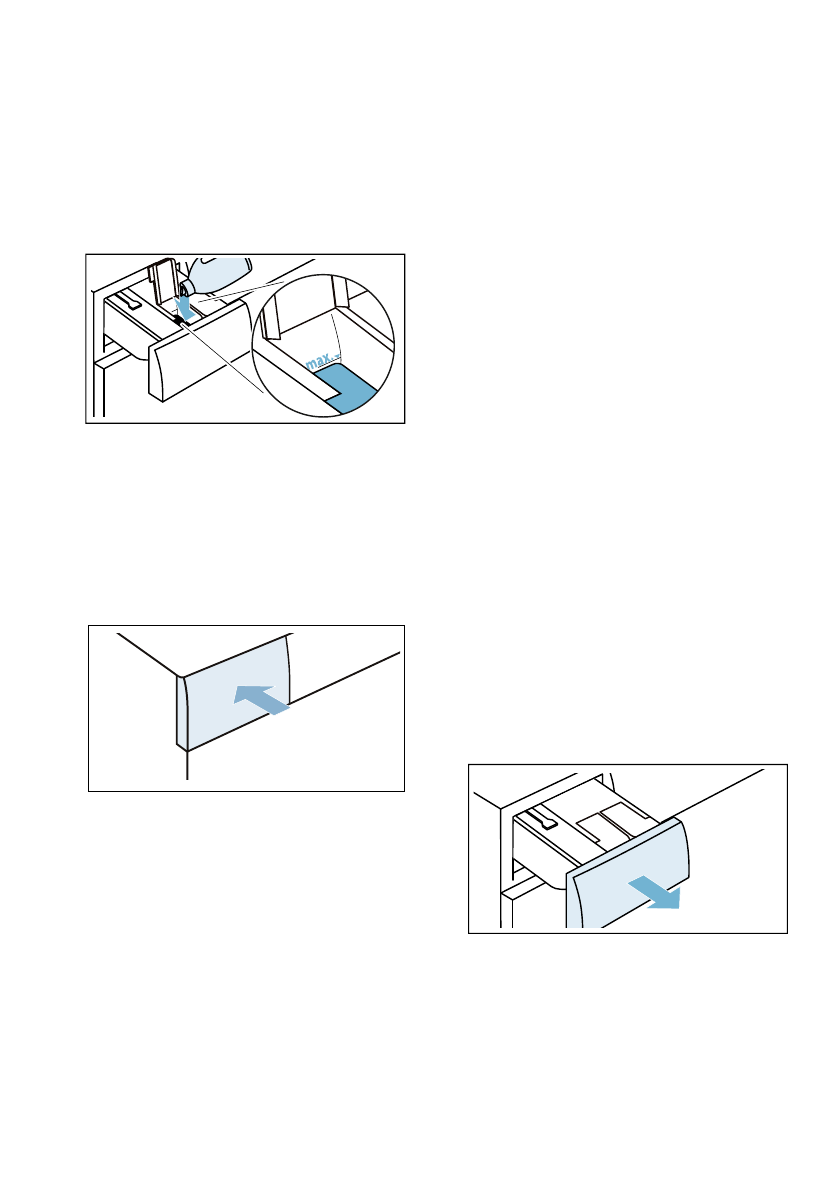 max.