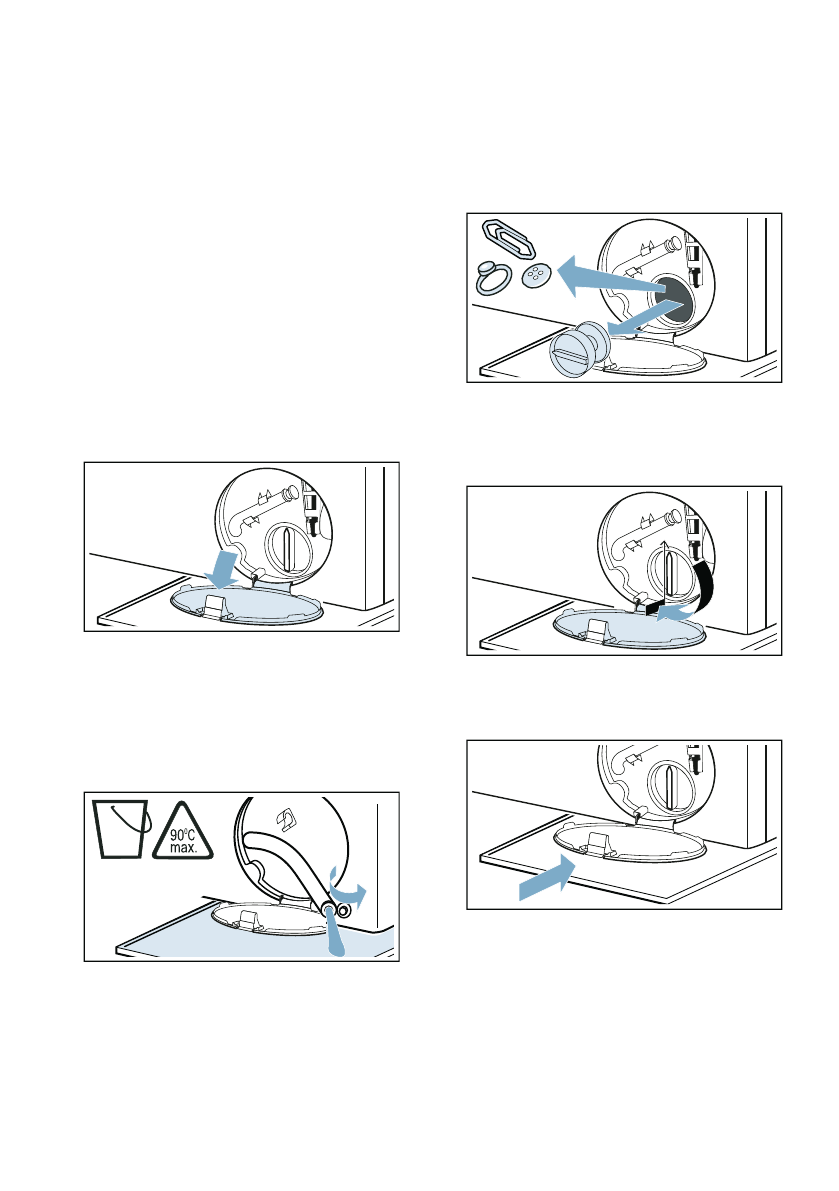 90°C
max.