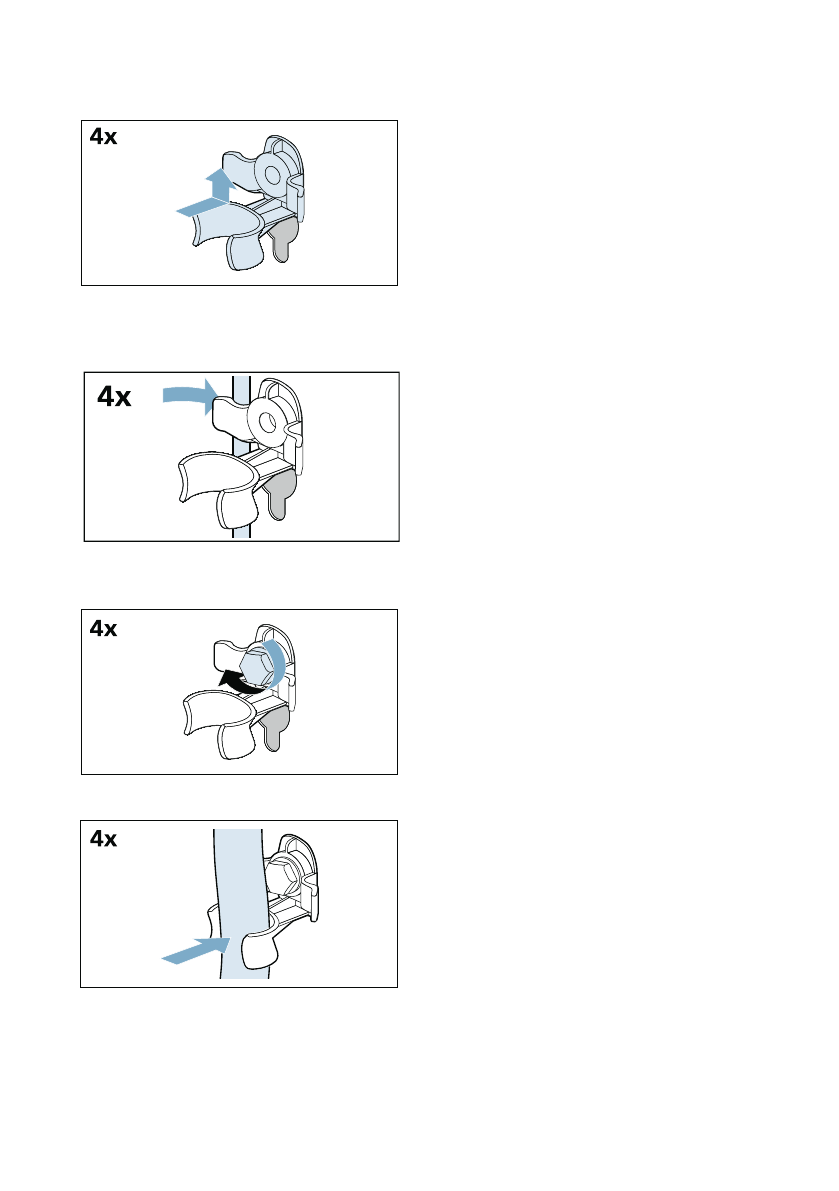 4x

4x

4x

4x