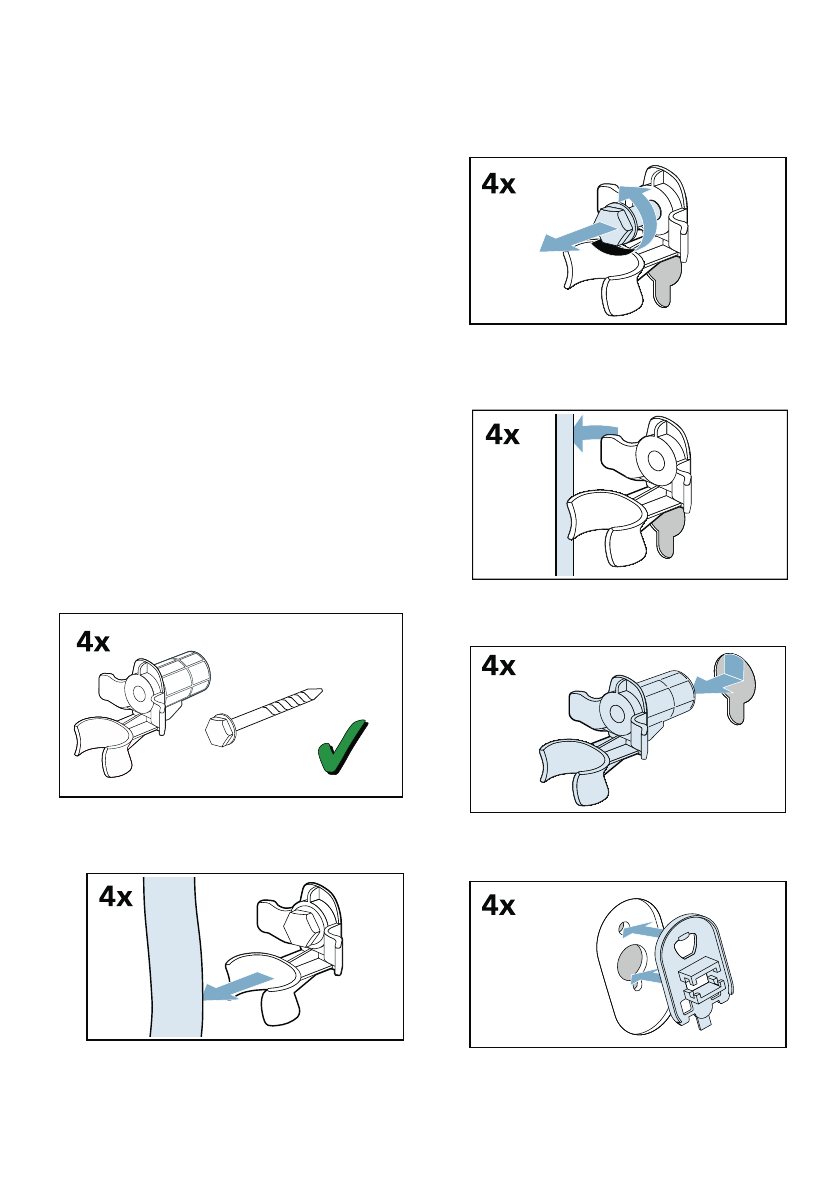 4x

4x

4x

4x

4x

4x