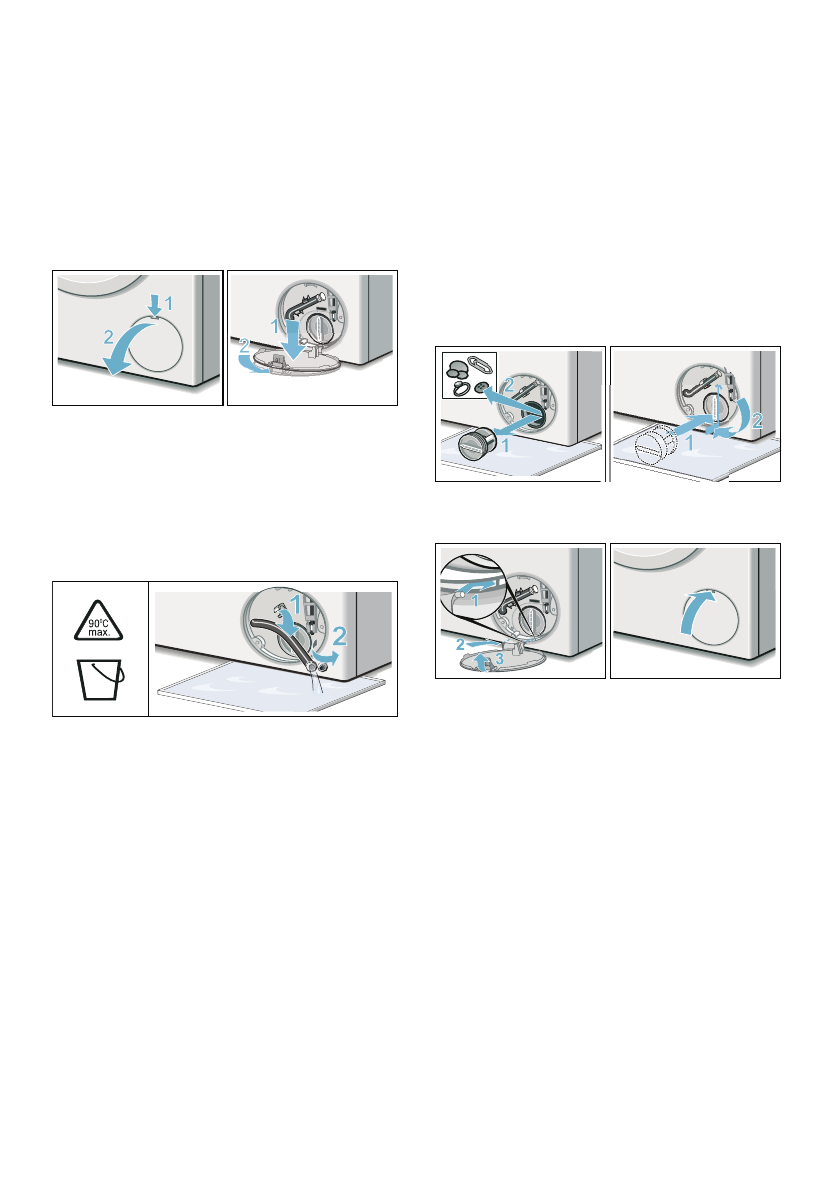 1
2

1
2

2
1

1
2

90°C
max.

1
2

1
2
3