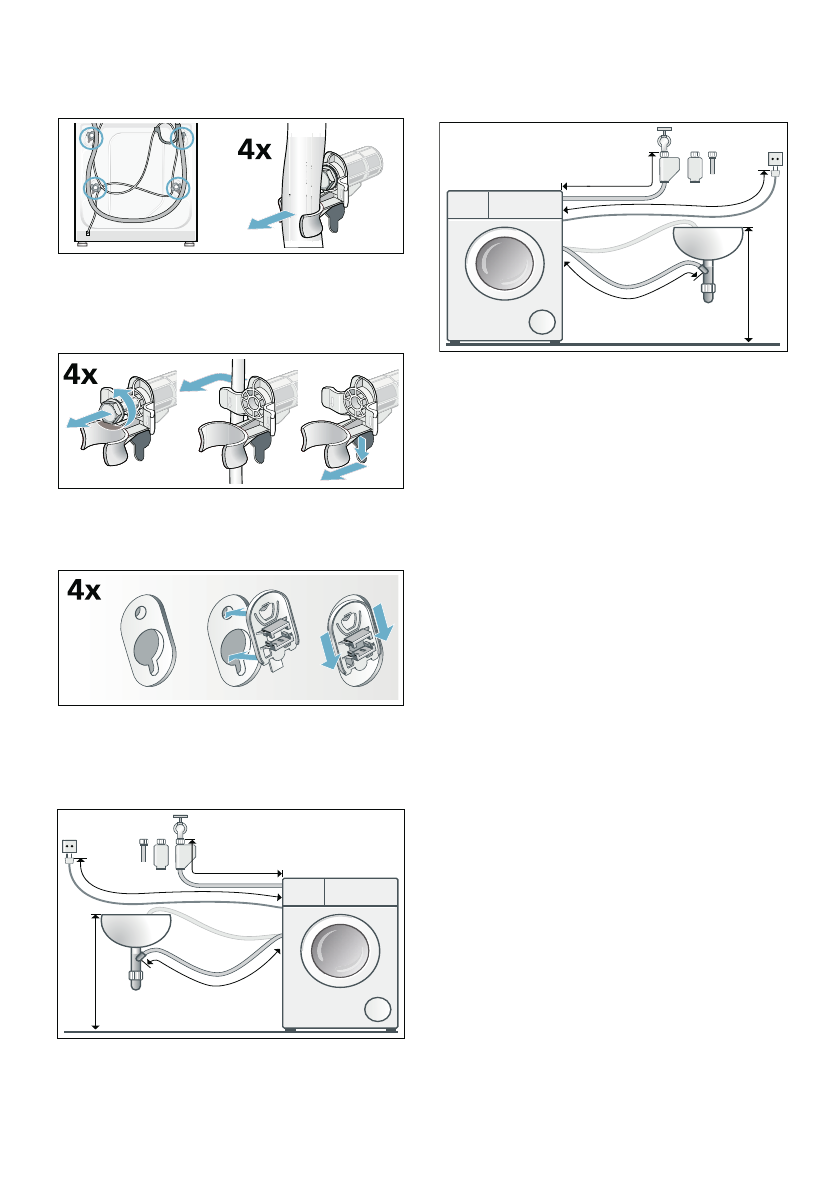 4x

4x

4x