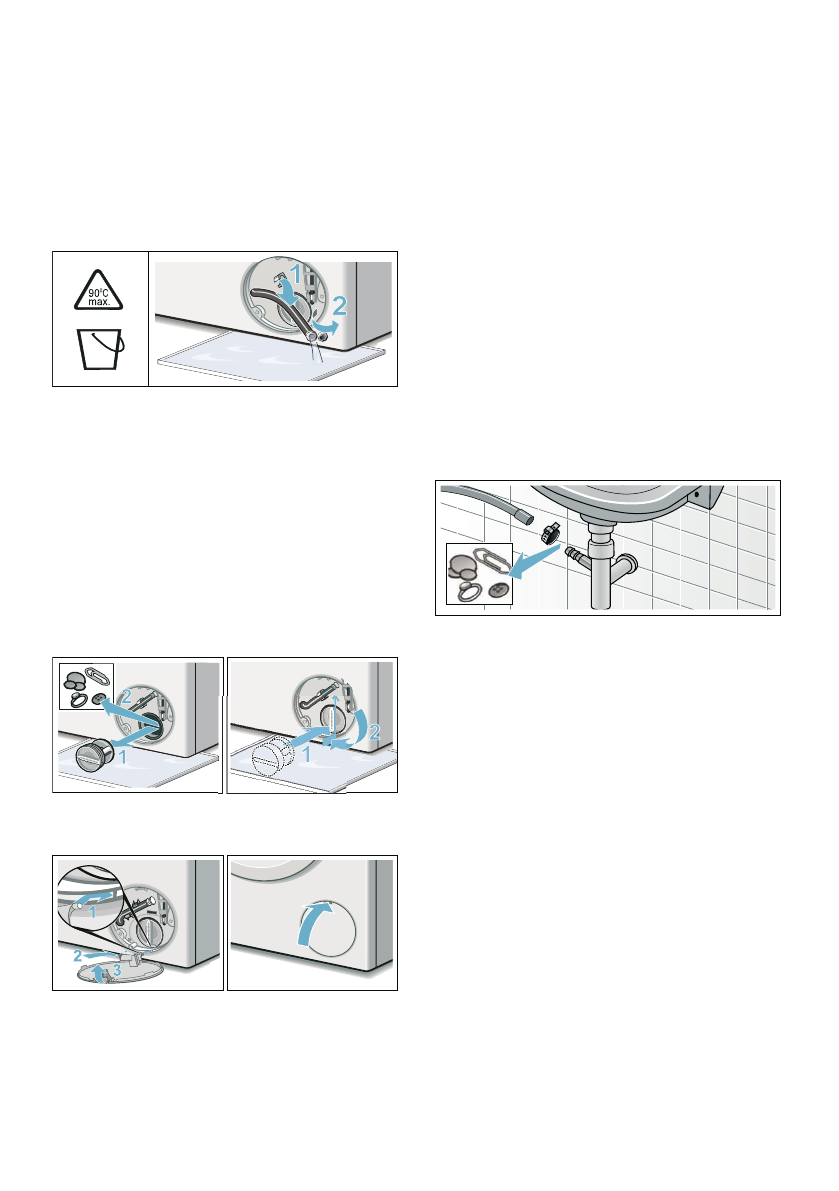 90°C max.

1

2

2

1

1

2

1

2

3