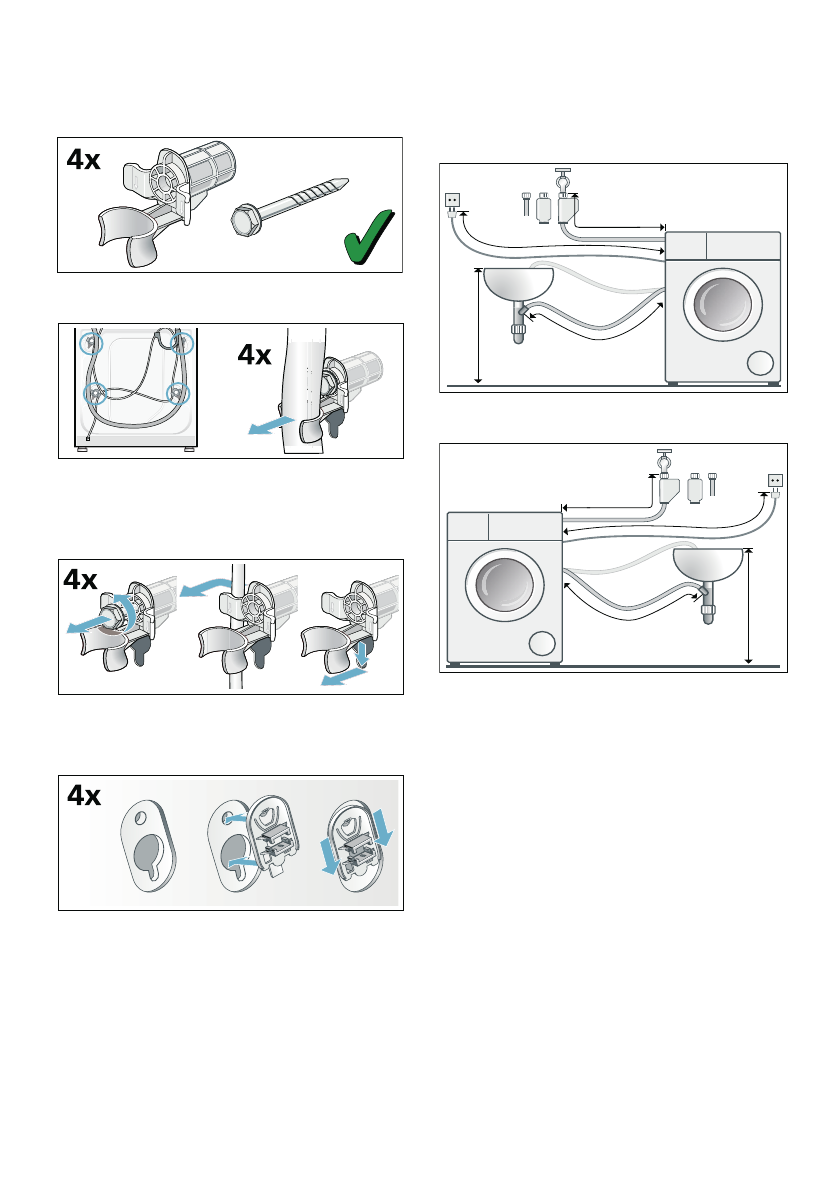 4x

4x

4x

4x