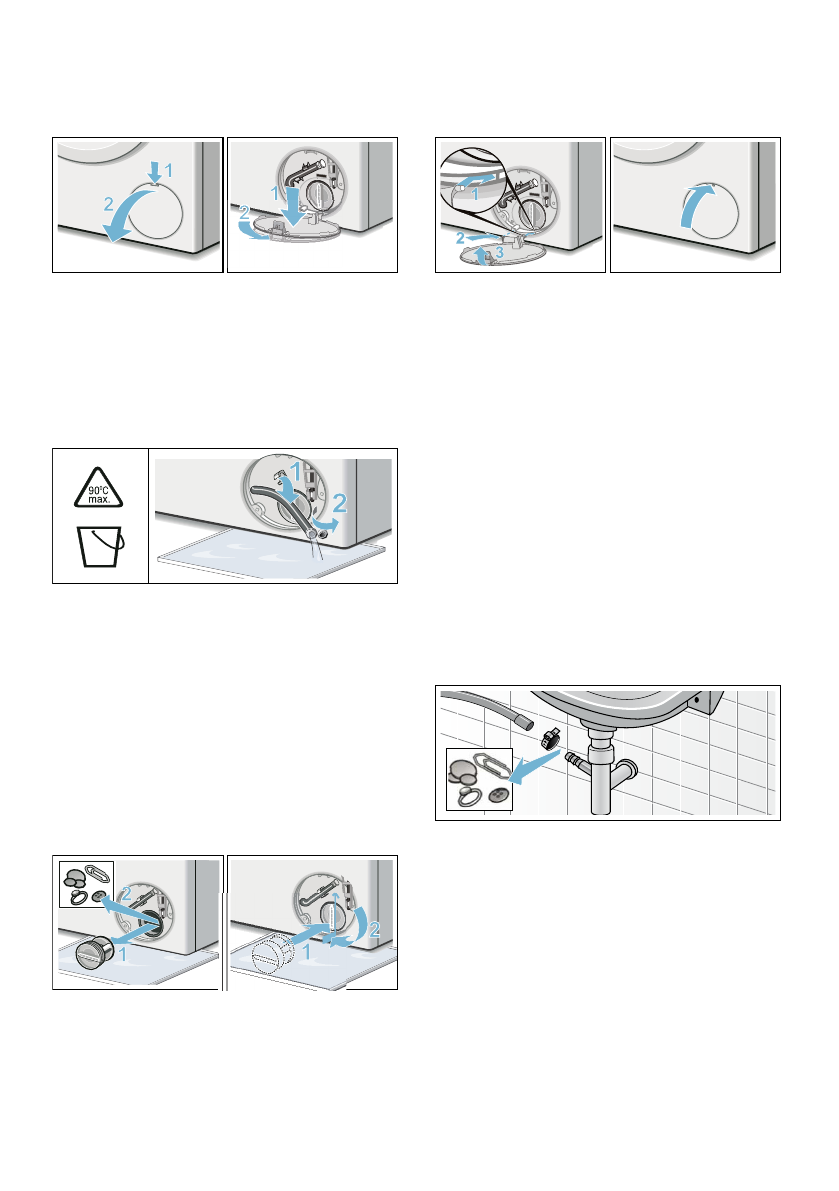 1
2
1
2
1
2
3
90°C
max.
1
2
2
1
1
2