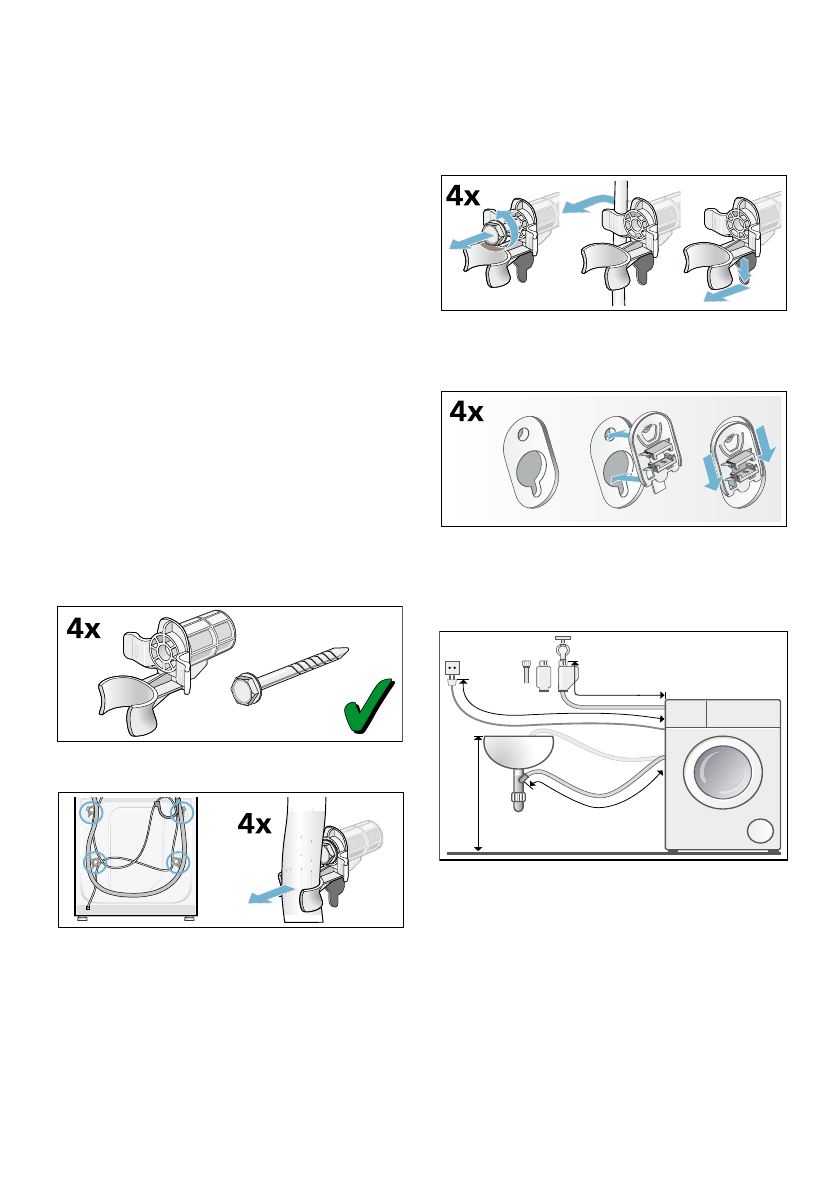 4x

4x

4x

4x