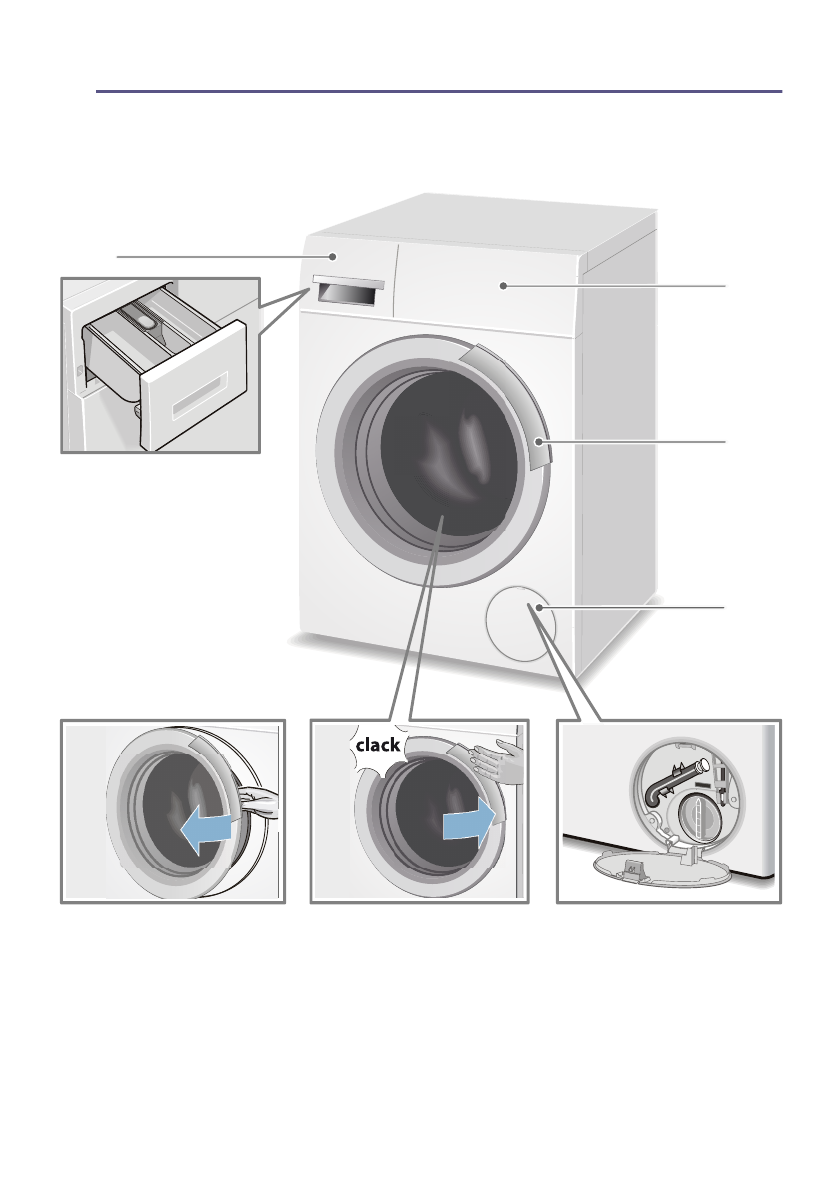 clack