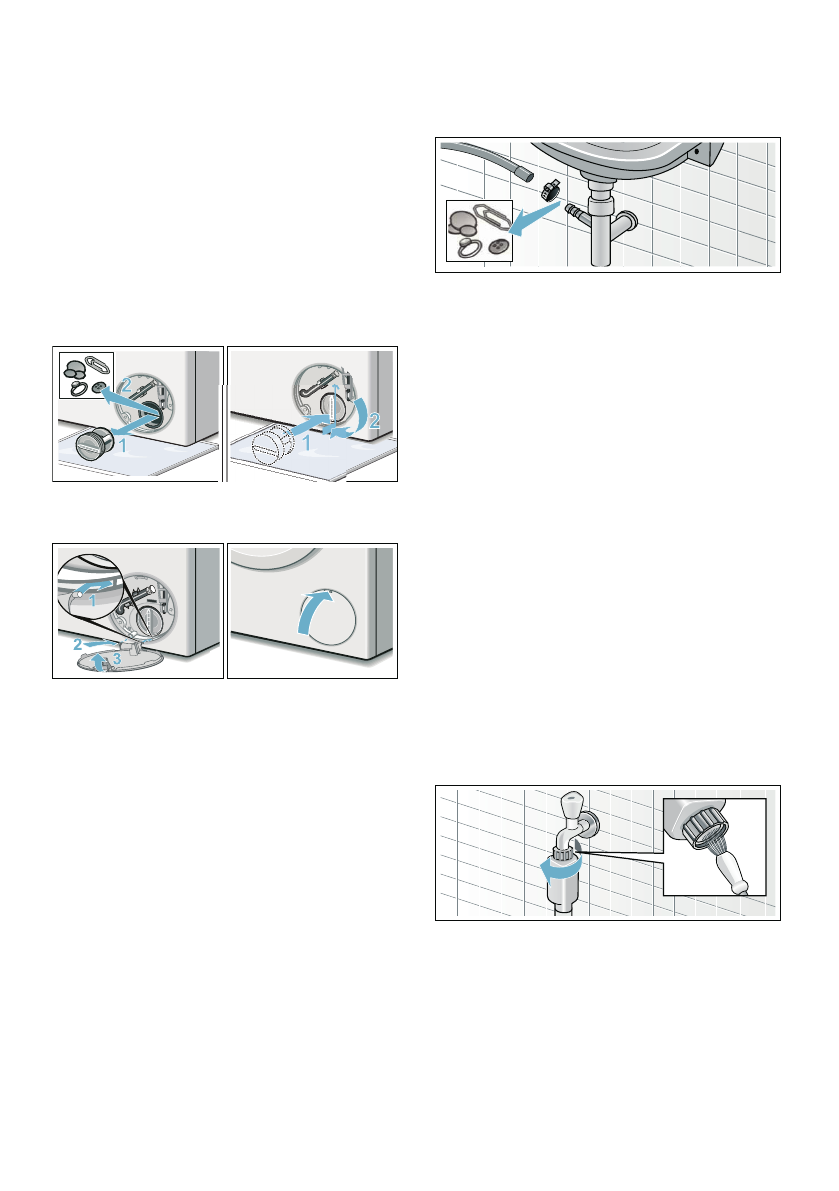 2
1

1
2

1
2
3