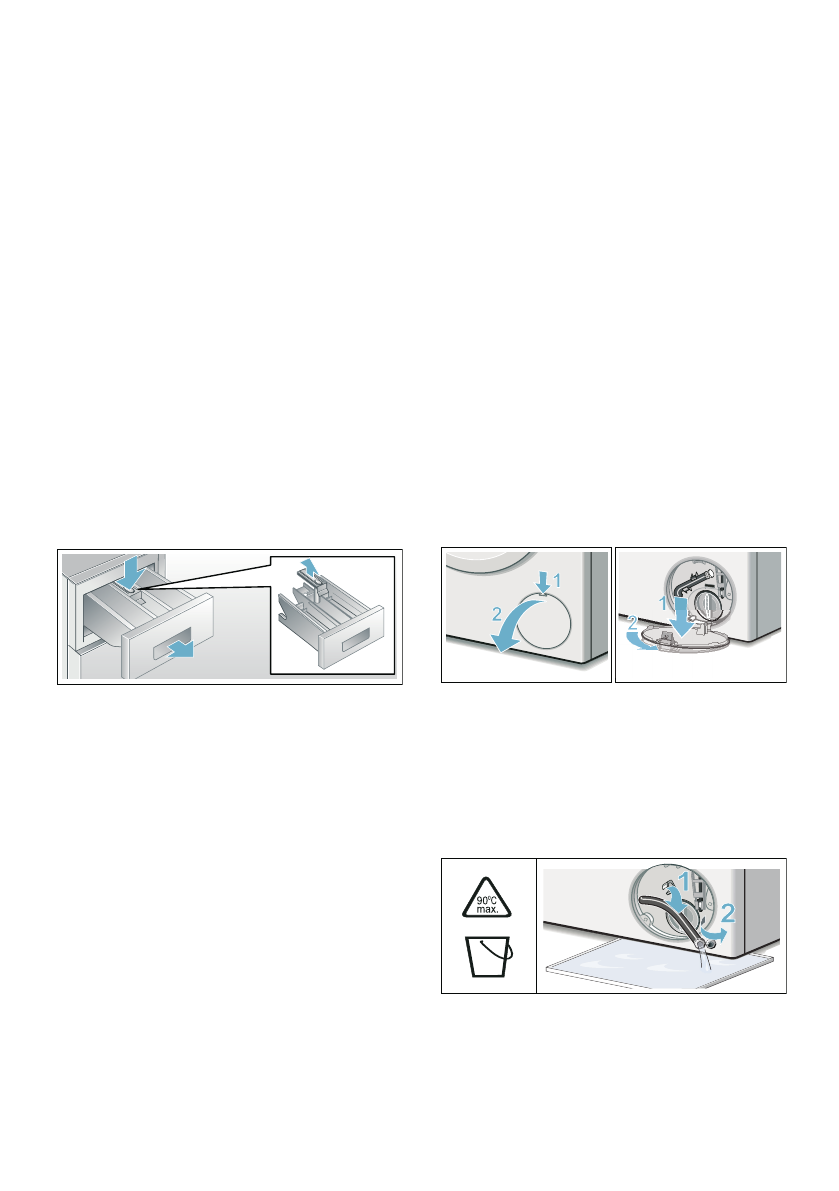 1
2
1
2
90°C
max.
1
2