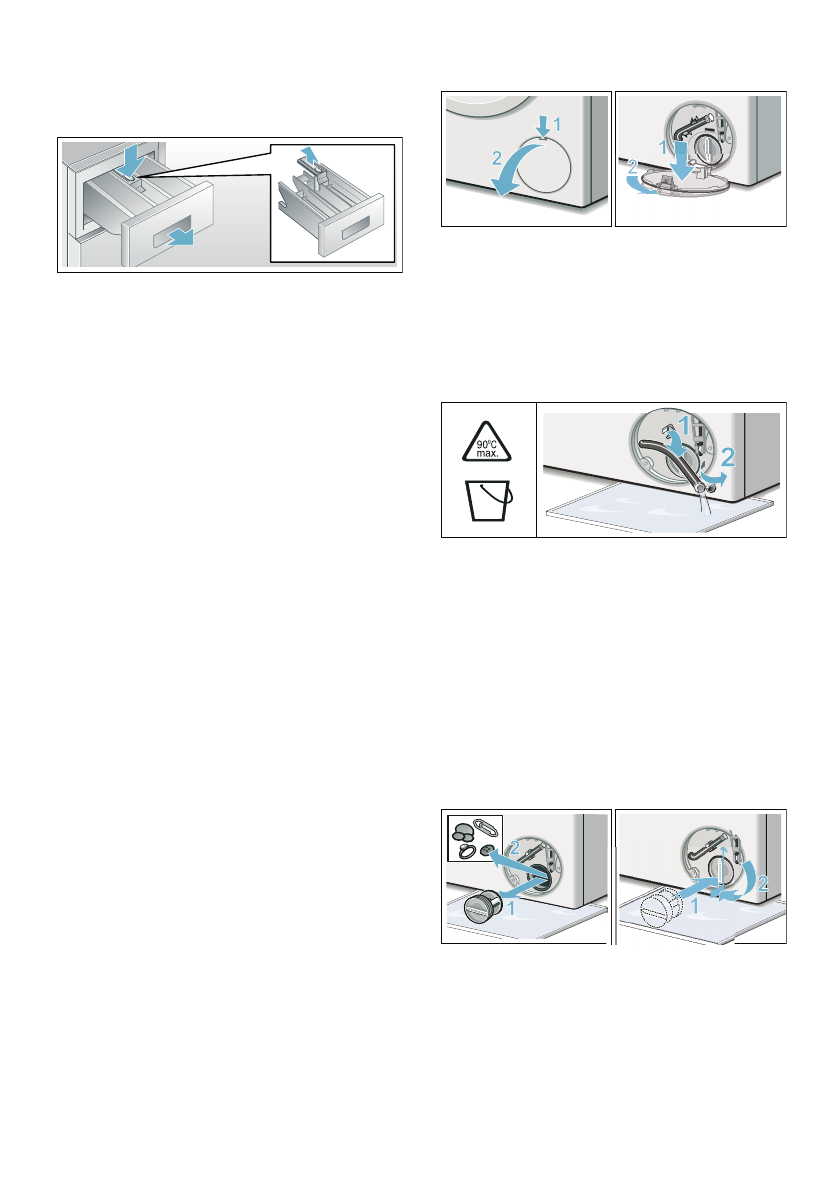 1
2
1
2

90°C
max.

1
2

2
1

1
2