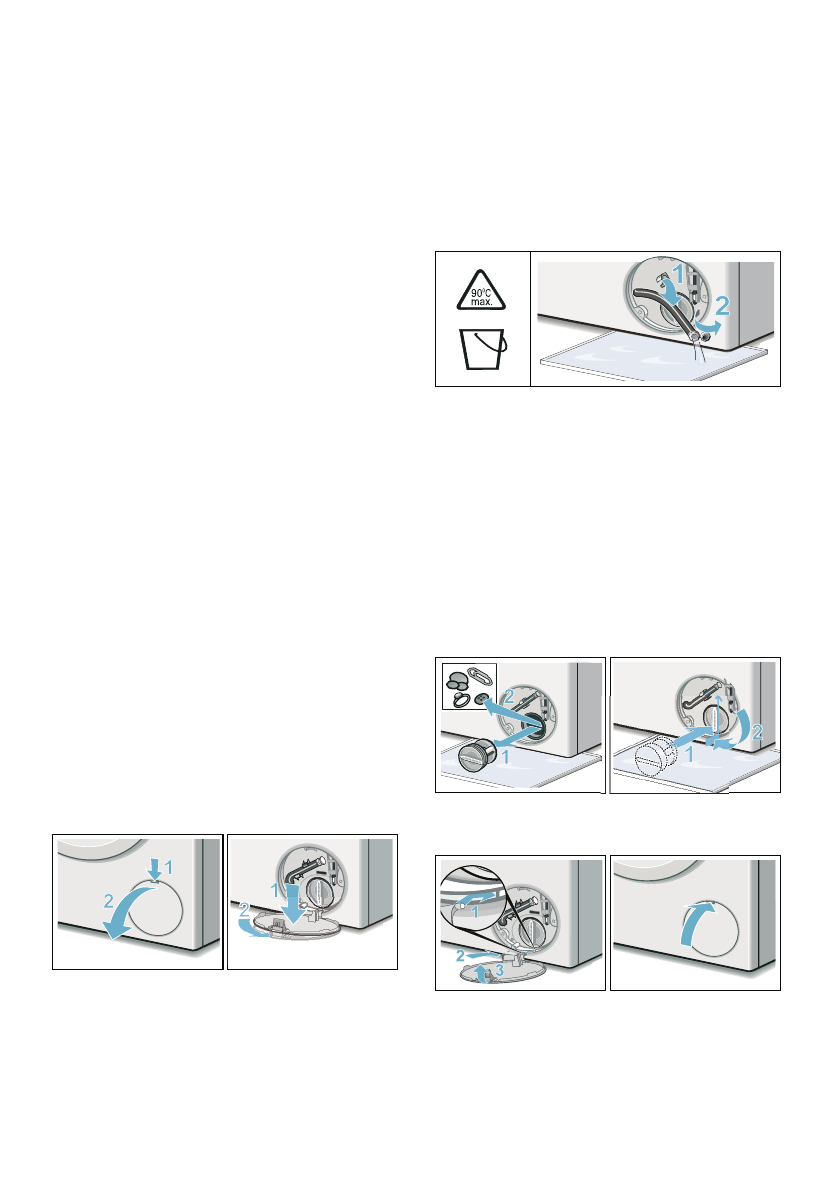 90°C max.

1

2

2

1

1

2

1

2

1

2

1

2

3