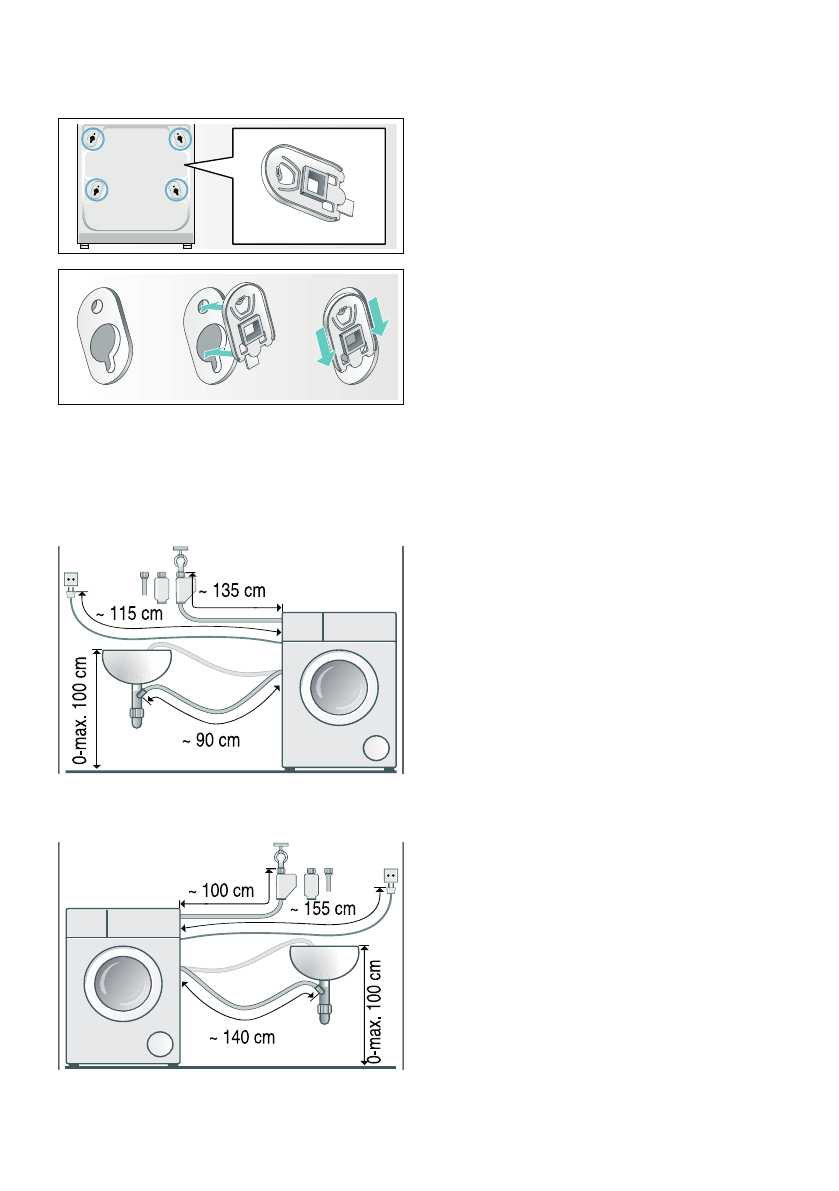 ~ 135 cm
~ 115 cm
0-max. 100 cm
~ 90 cm

~ 100 cm
~ 155 cm
0-max. 100 cm
~ 140 cm