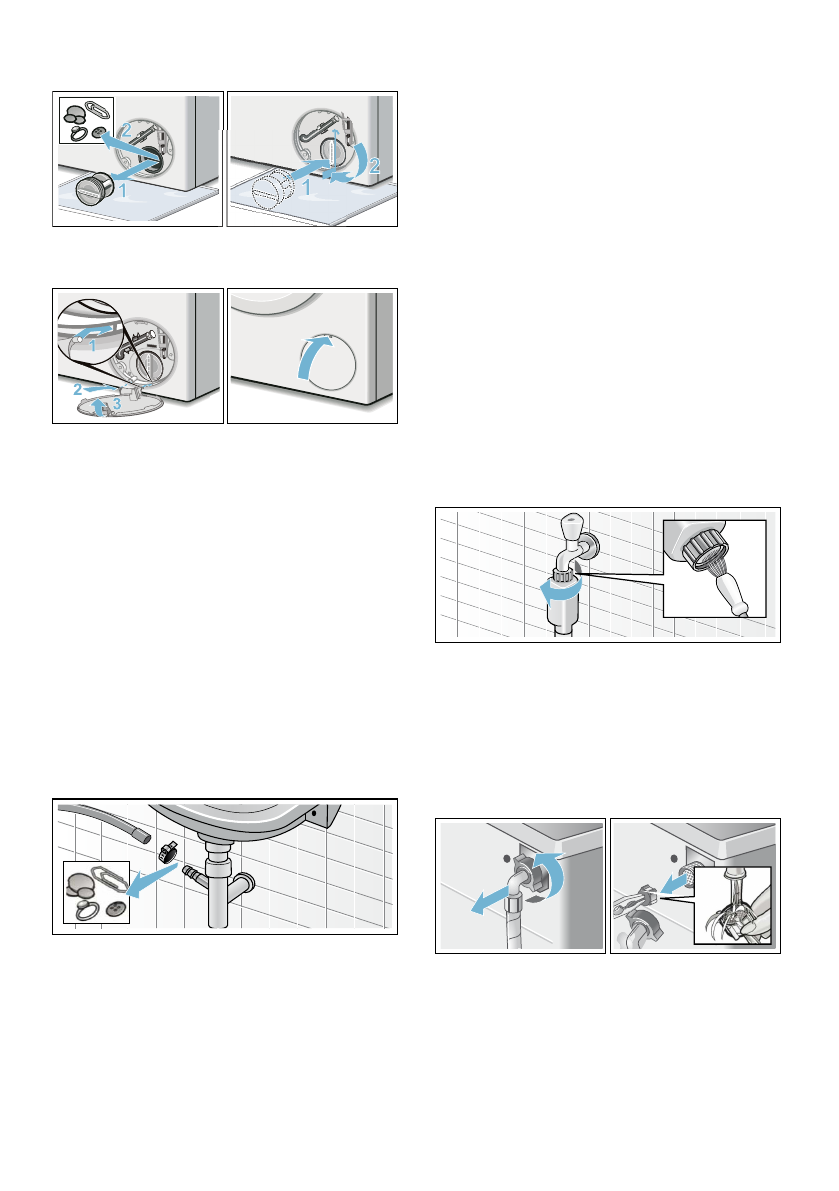 2
1
1
2
1
2
3