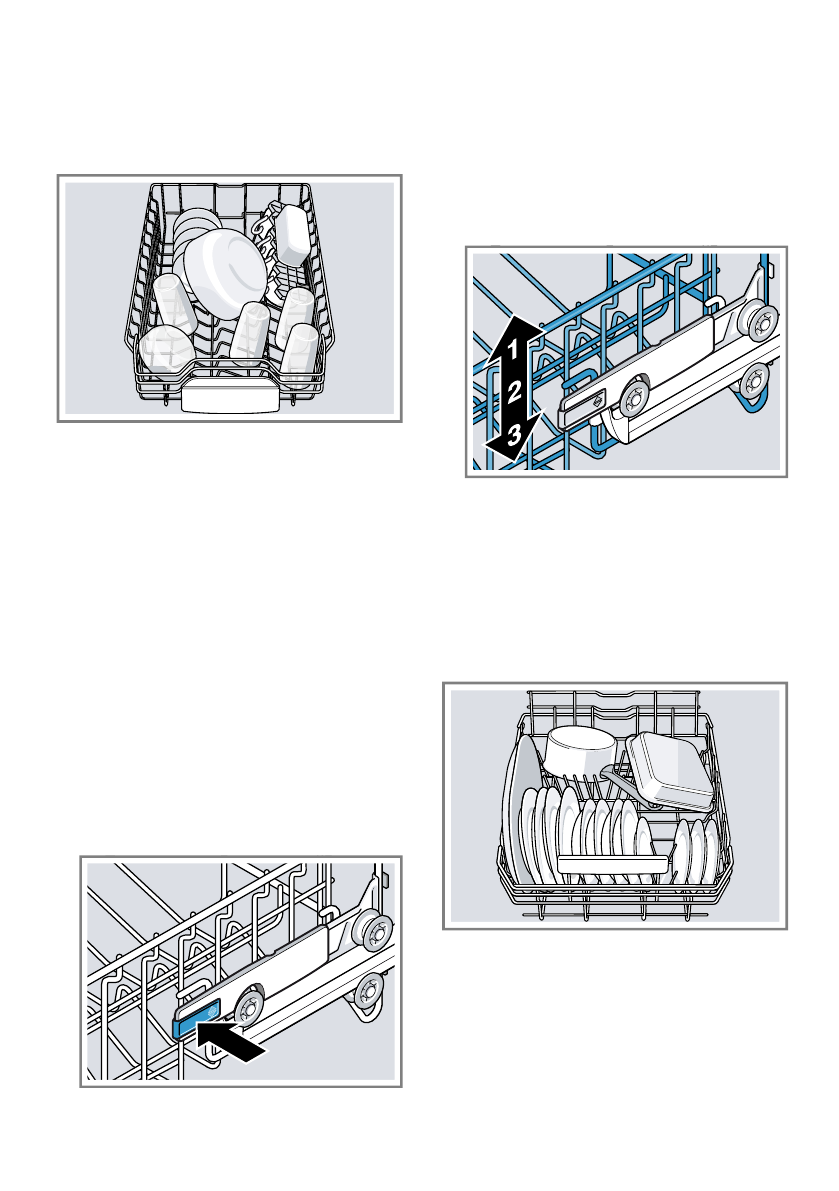 1
2
3