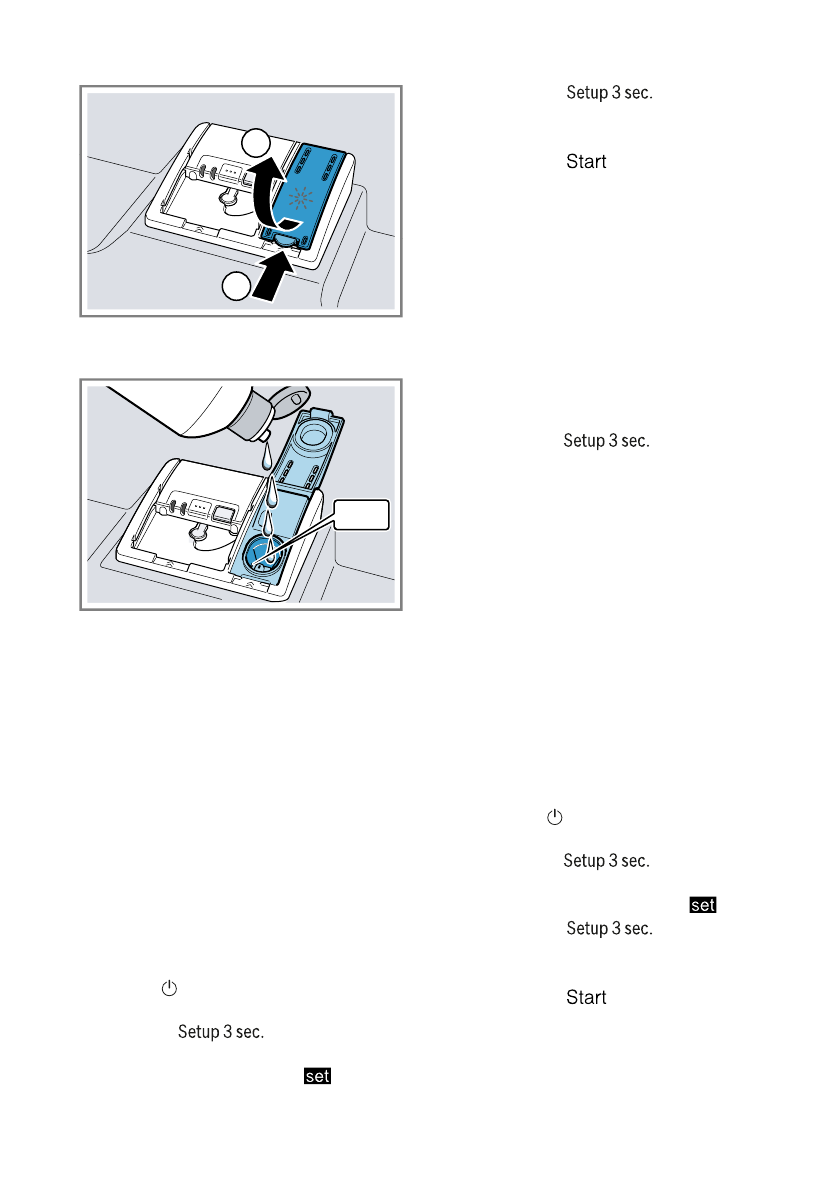 Setup 3 sec.

Start

Setup 3 sec.

Setup 3 sec.

set

Setup 3 sec.

Start

Setup 3 sec.

set