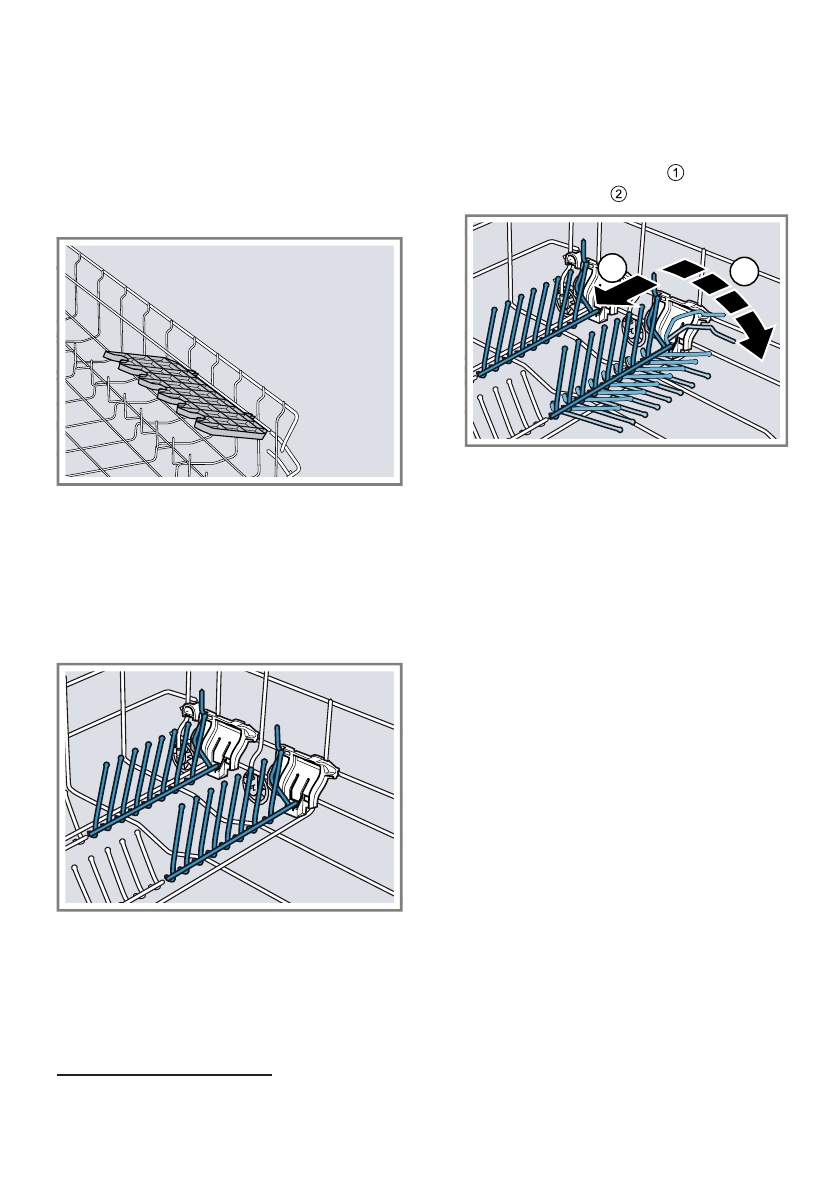 ①
②