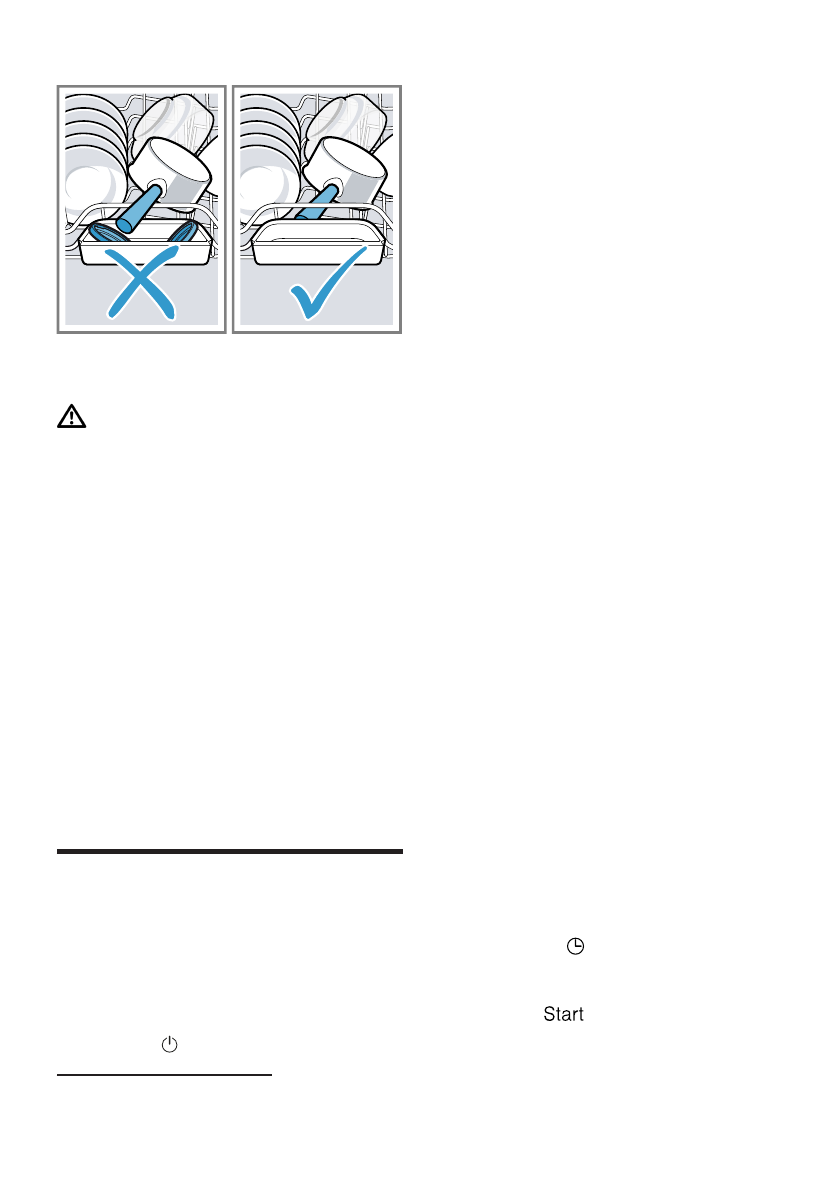 Start