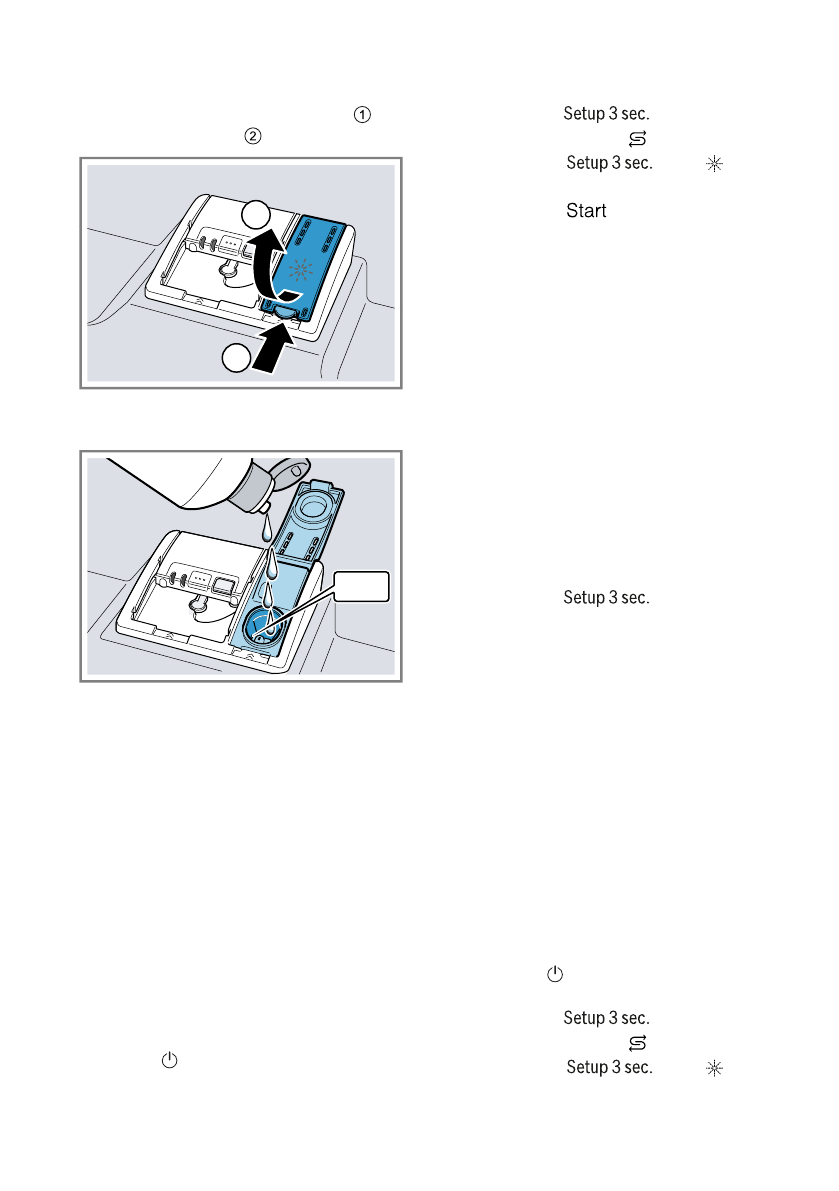 ①
②
Setup 3 sec.
Setup 3 sec.
Start
Setup 3 sec.
Setup 3 sec.
Setup 3 sec.