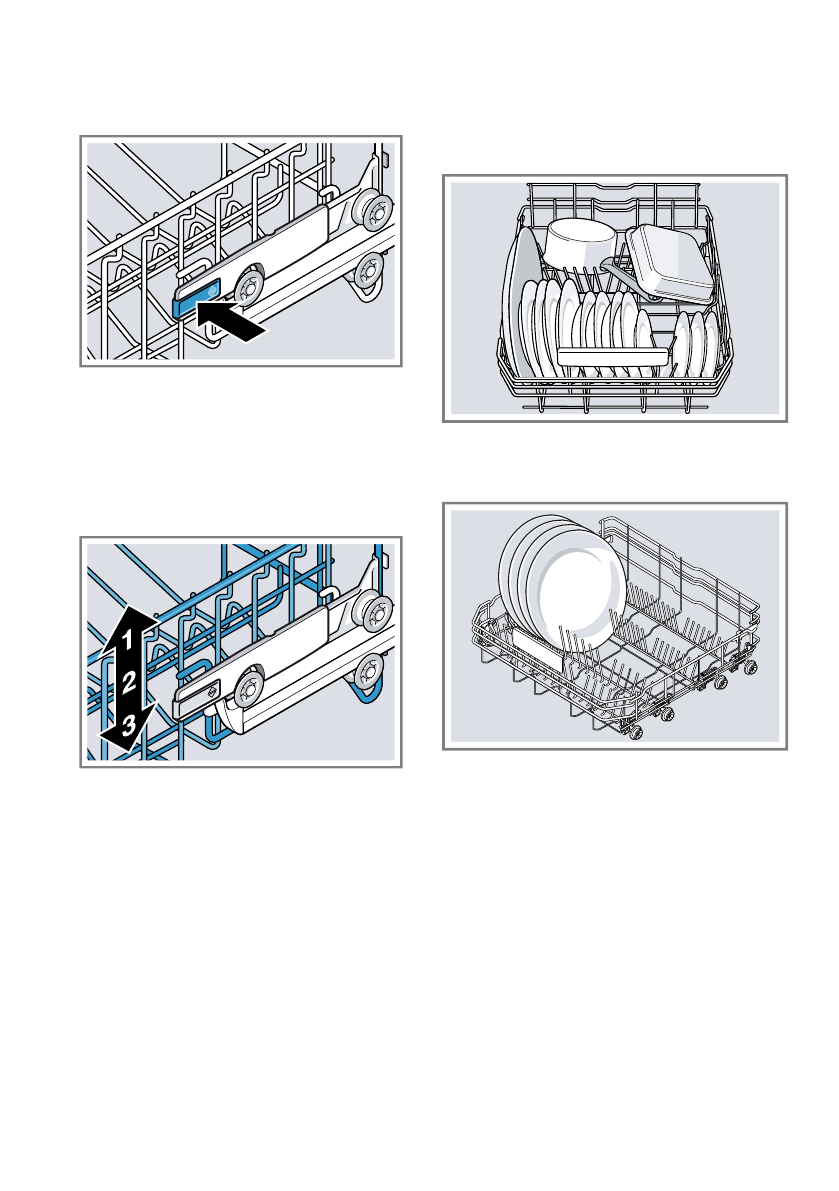 1
2
3