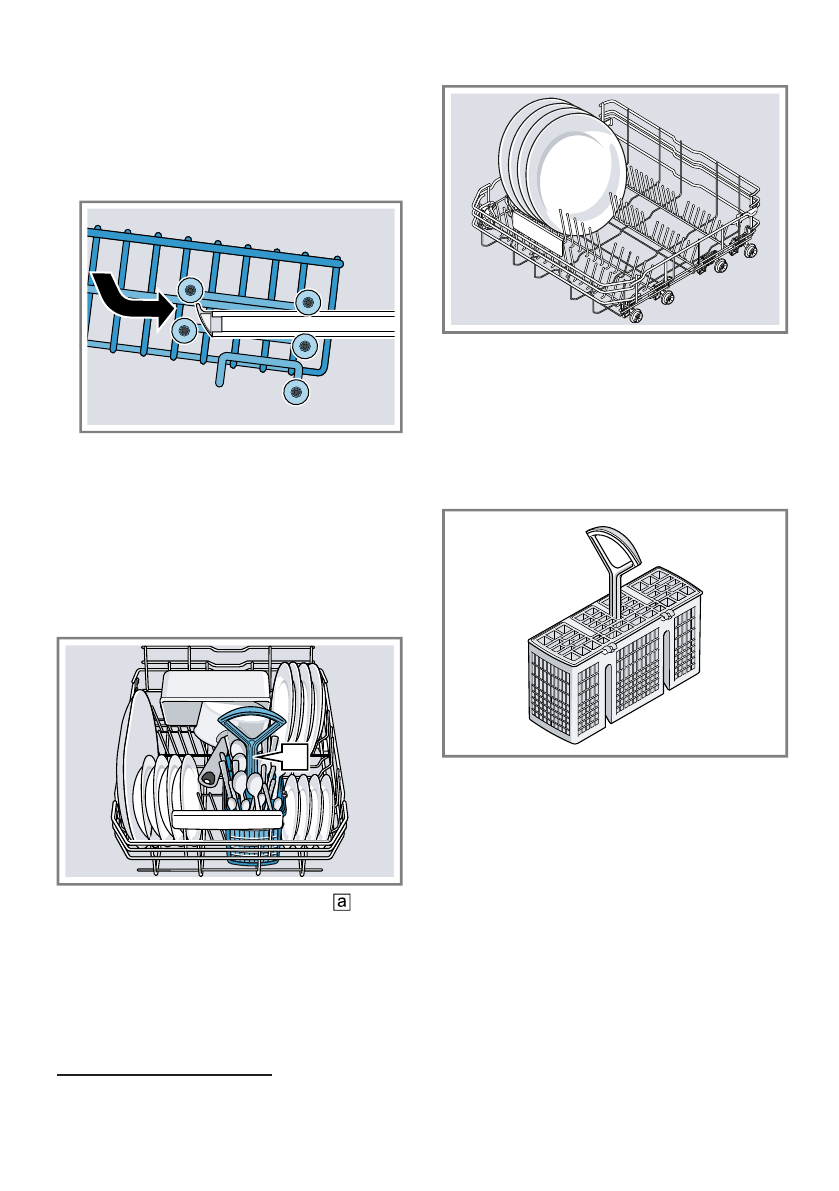 a