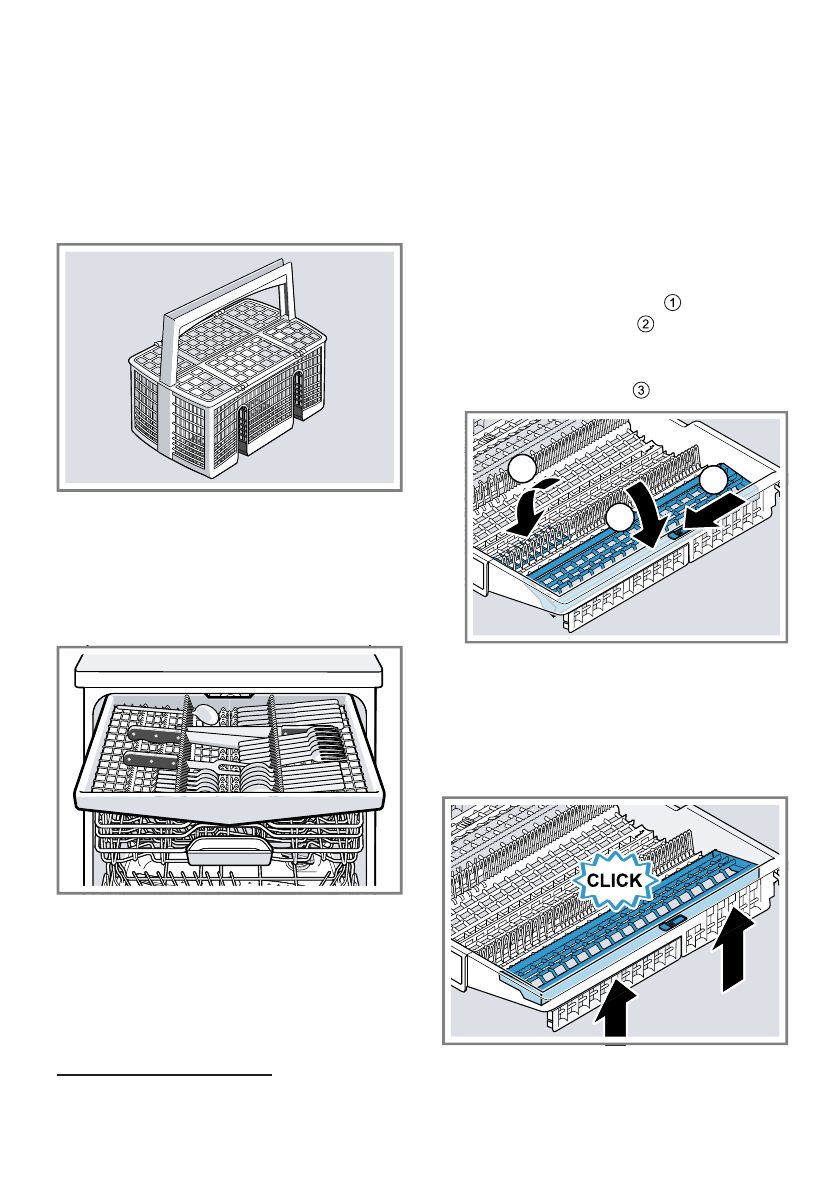 ①
②
③
CLICK