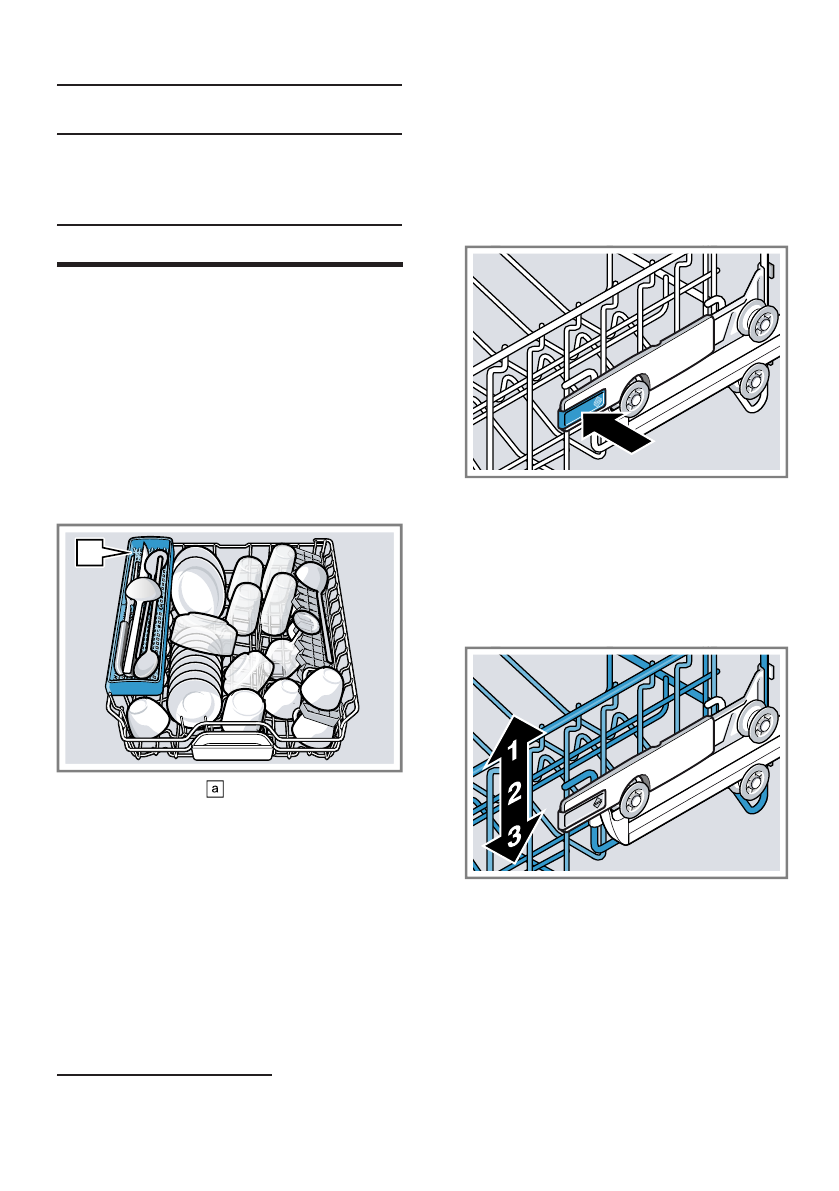 a

1
2
3