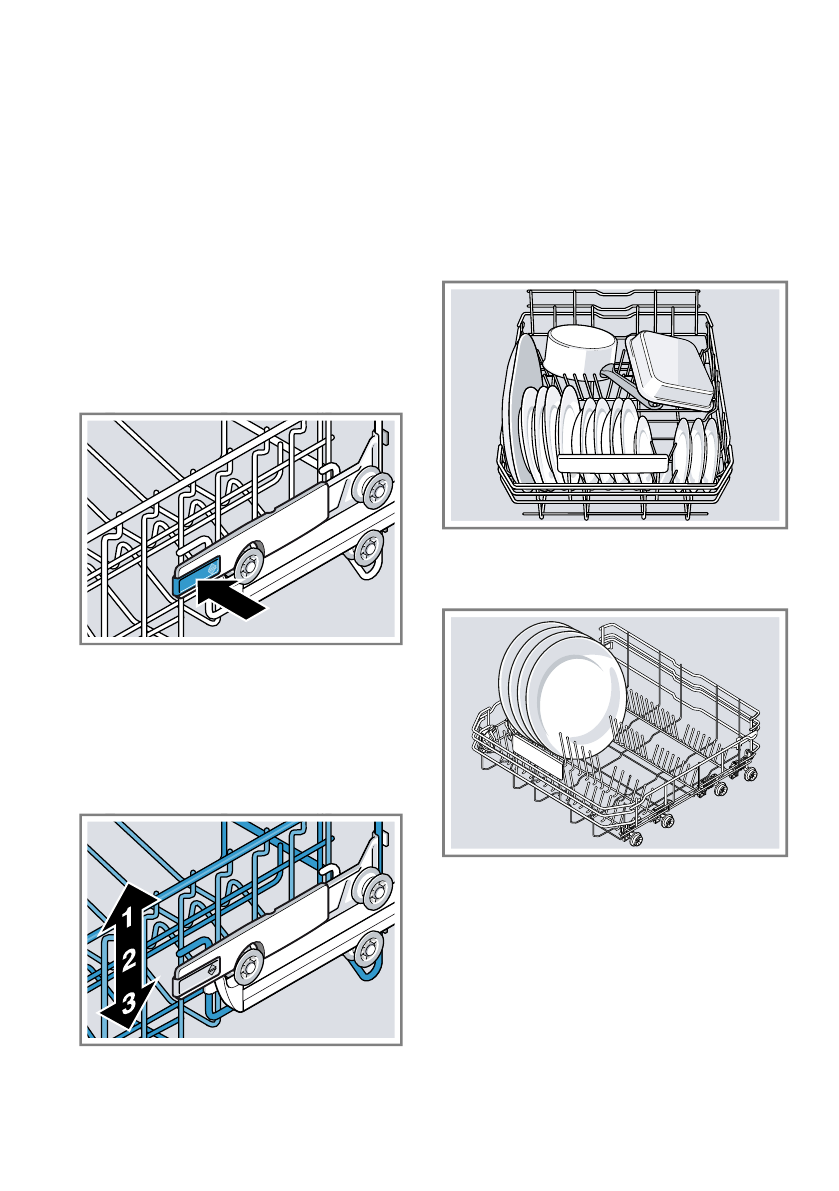 1
2
3