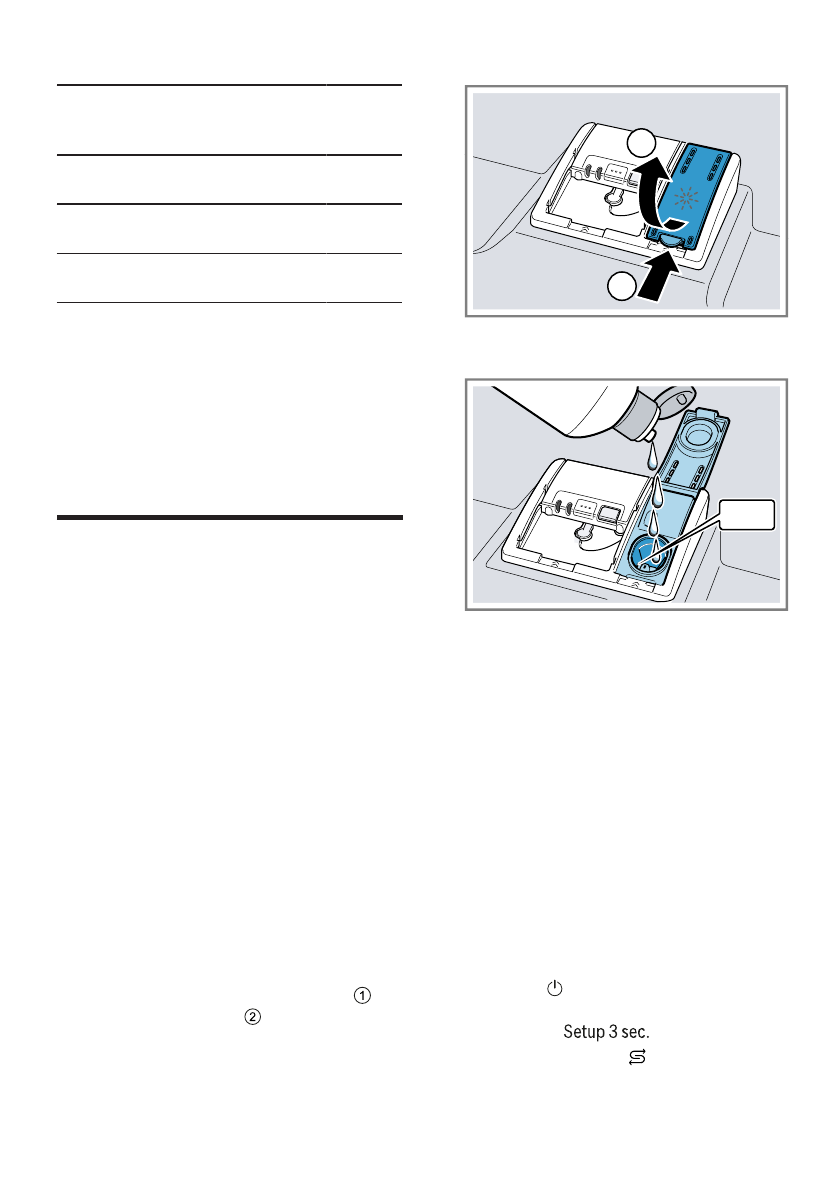 Setup 3 sec.