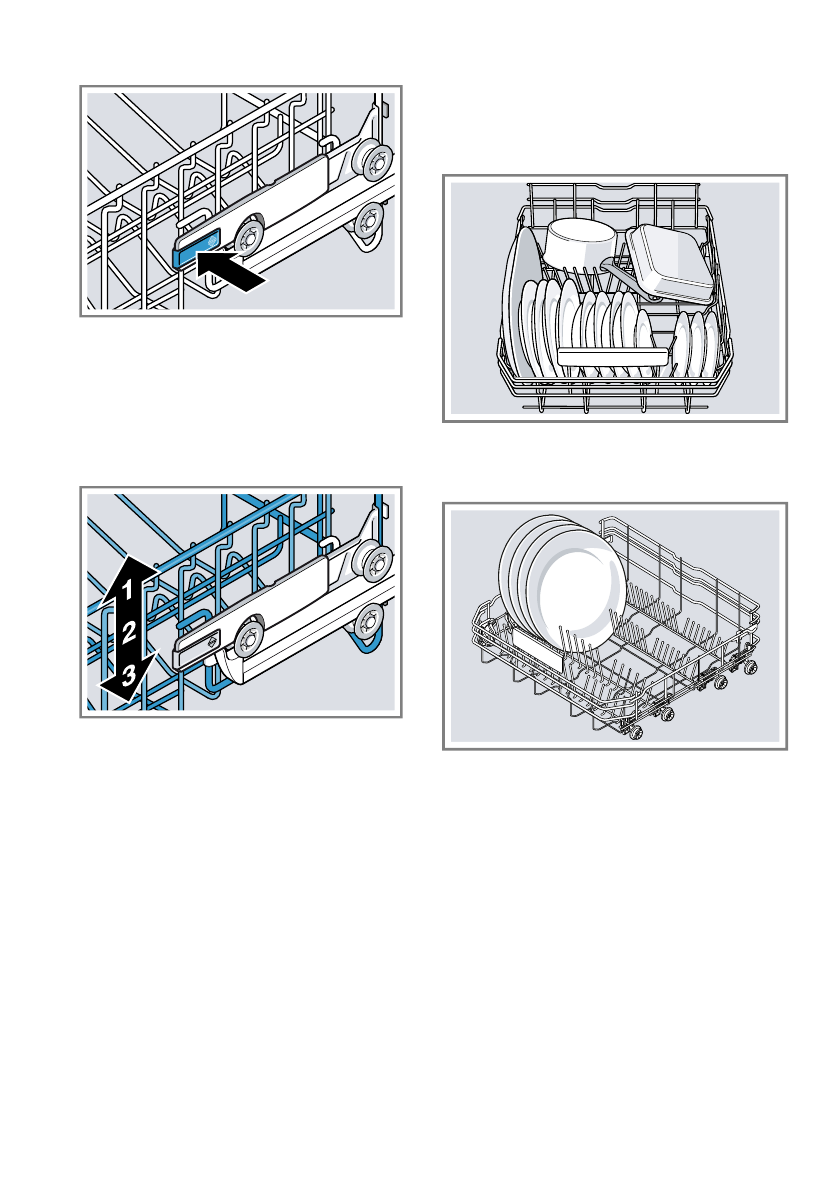 1
2
3