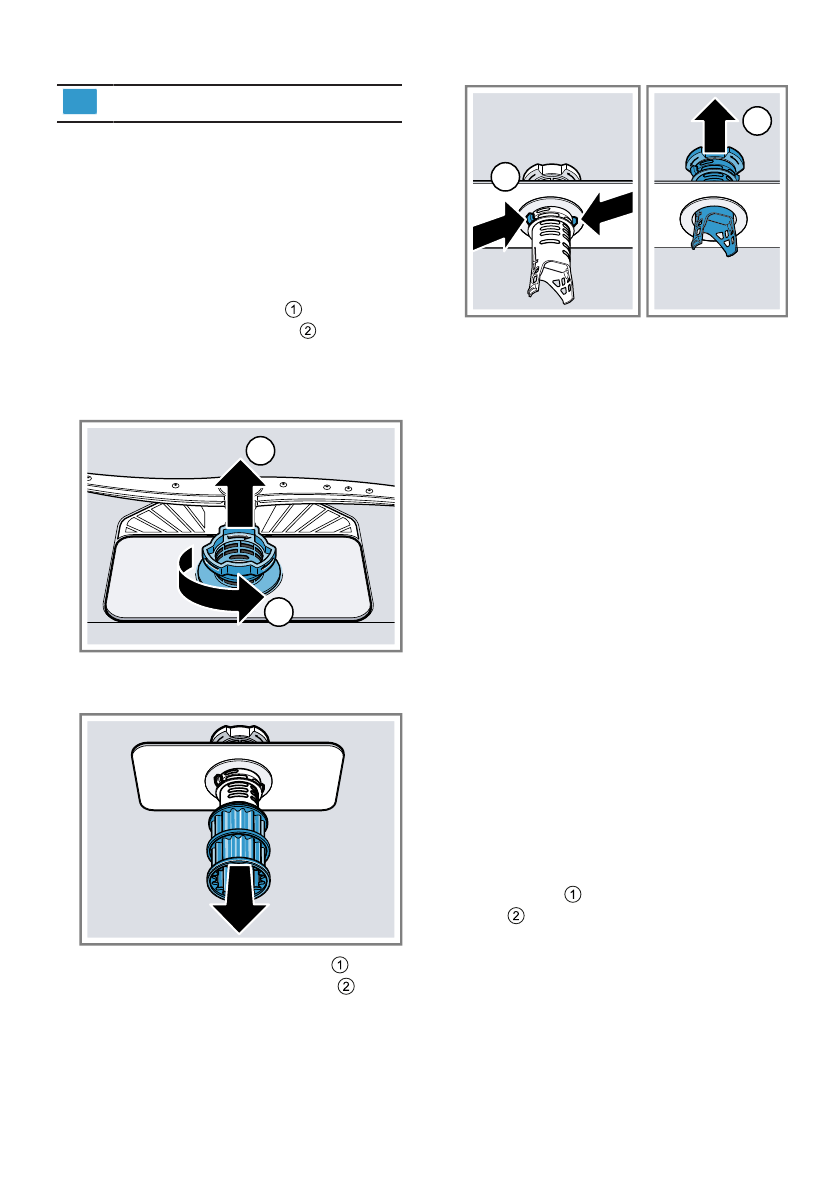 ①
②

①
②

①
②