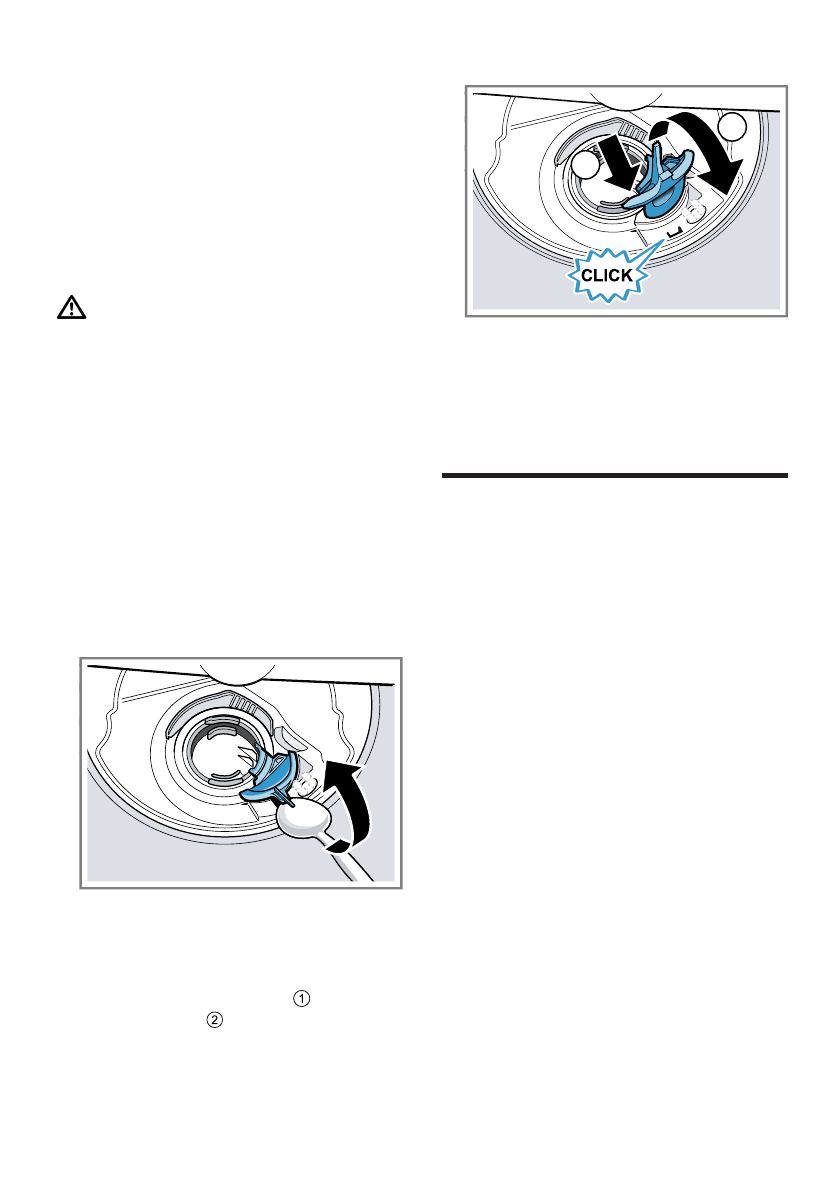 CLICK

①

②