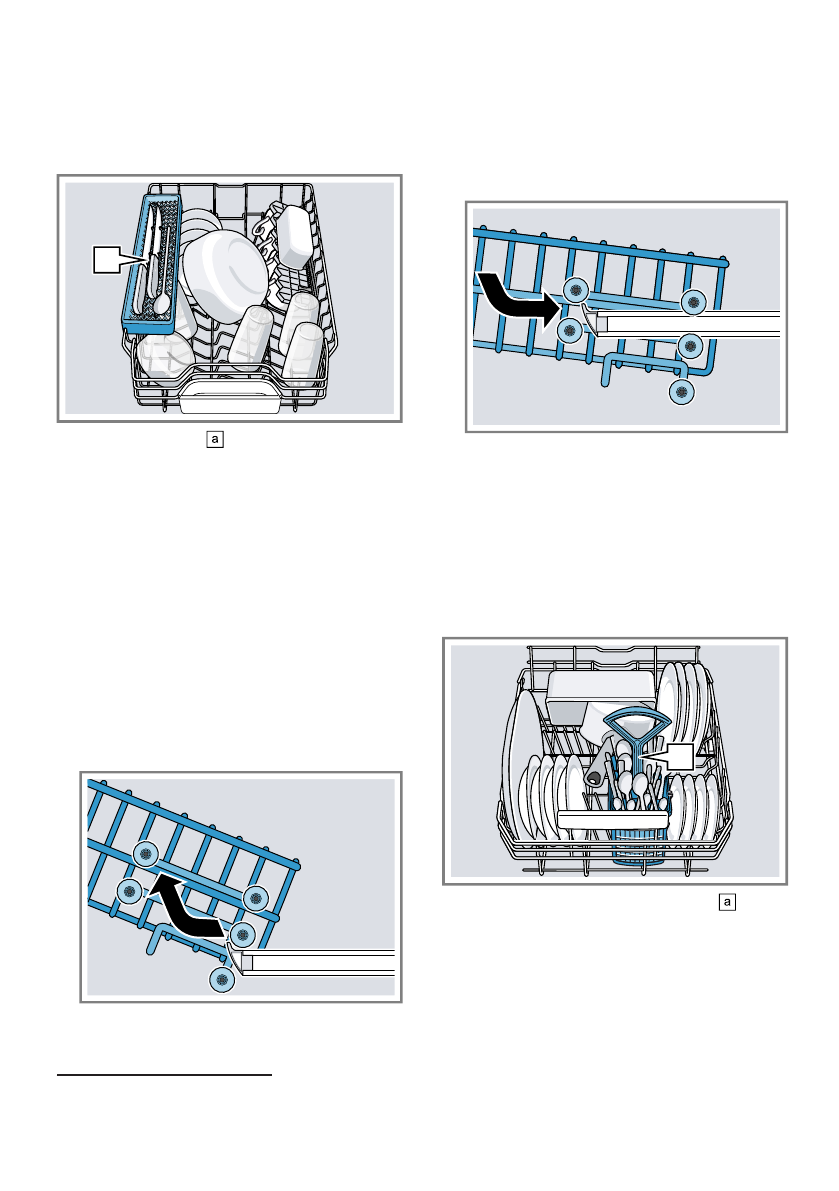 a

a