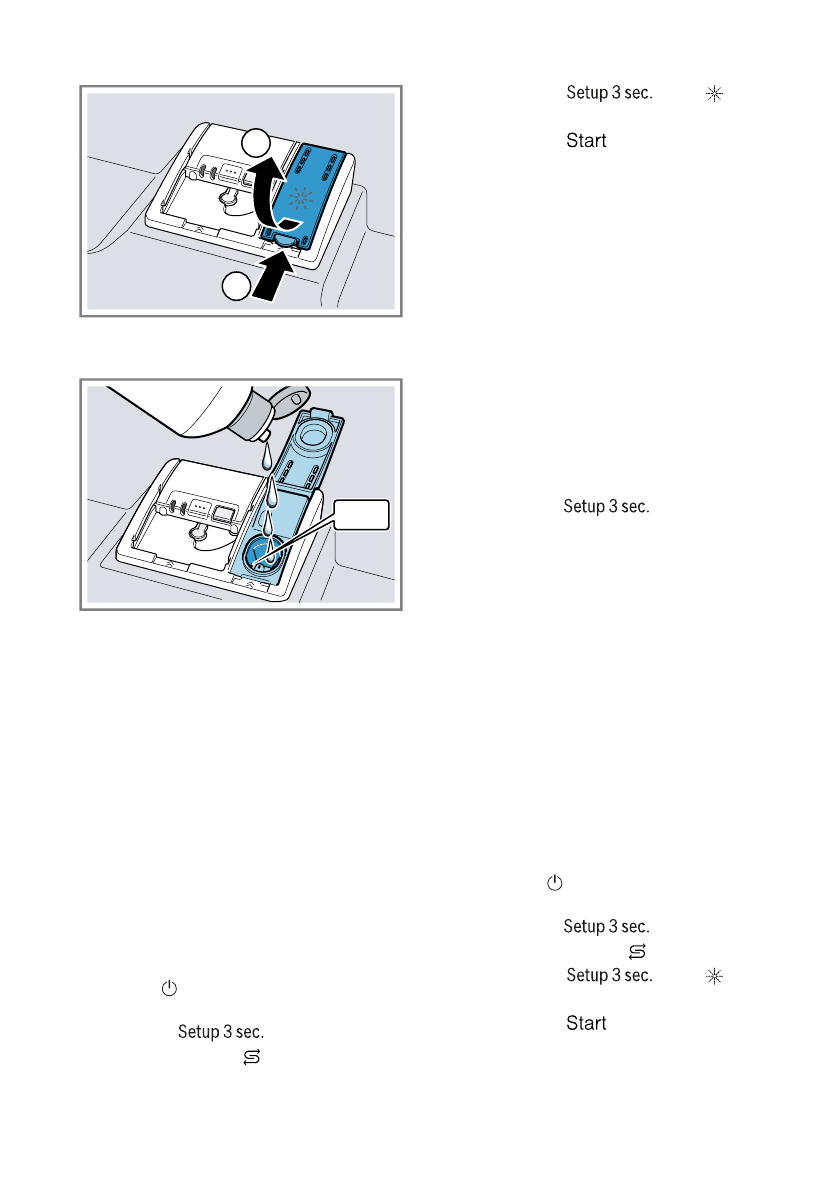 Setup 3 sec.

Start

Setup 3 sec.

Setup 3 sec.

Setup 3 sec.

Start

Setup 3 sec.